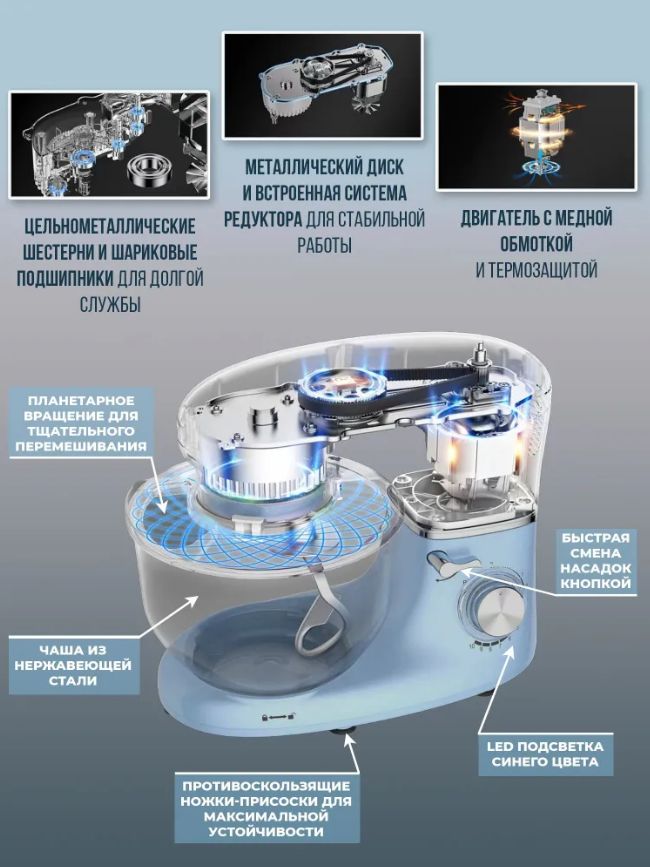 ЦЕЛЬНОМЕТАЛЛИЧЕСКИЕ ШЕСТЕРНИ И ШАРИКОВЫЕ ПОДШИПНИКИ ДЛЯ ДОЛГОЙ СЛУЖБЫ

МЕТАЛЛИЧЕСКИЙ ДИСК И ВСТРОЕННАЯ СИСТЕМА РЕДУКТОРА ДЛЯ СТАБИЛЬНОЙ РАБОТЫ

ДВИГАТЕЛЬ С МЕДНОЙ ОБМОТКОЙ И ТЕРМОЗАЩИТОЙ

ПЛАНЕТАРНОЕ ВРАЩЕНИЕ ДЛЯ ТЩАТЕЛЬНОГО ПЕРЕМЕШИВАНИЯ

БЫСТРАЯ СМЕНА НАСАДОК КНОПКОЙ

ЧАША ИЗ НЕРЖАВЕЮЩЕЙ СТАЛИ

LED ПОДСВЕТКА СИНЕГО ЦВЕТА

ПРОТИВОСКОЛЬЗЯЩИЕ НОЖКИ-ПРИСОСКИ ДЛЯ МАКСИМАЛЬНОЙ УСТОЙЧИВОСТИ