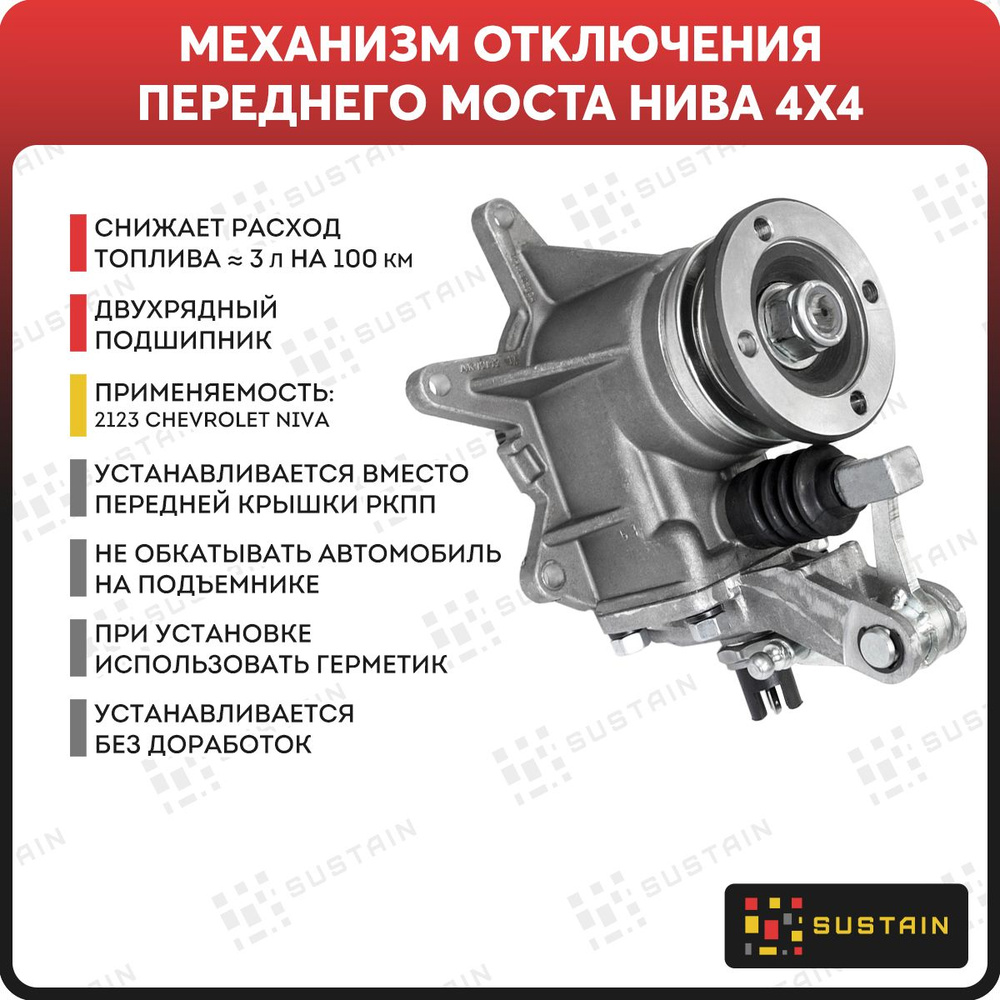 МЕХАНИЗМ ОТКЛЮЧЕНИЯ ПЕРЕДНЕГО МОСТА НИВА 4Х4

СНИЖАЕТ РАСХОД ТОПЛИВА ≈ 3 л НА 100 км

ДВУХРЯДНЫЙ ПОДШИПНИК

ПРИМЕНЯЕМОСТЬ:
2123 CHEVROLET NIVA

УСТАНАВЛИВАЕТСЯ ВМЕСТО ПЕРЕДНЕЙ КРЫШКИ РКПП

НЕ ОБКАТЫВАТЬ АВТОМОБИЛЬ НА ПОДЪЕМНИКЕ

ПРИ УСТАНОВКЕ ИСПОЛЬЗОВАТЬ ГЕРМЕТИК

УСТАНАВЛИВАЕТСЯ БЕЗ ДОРАБОТОК

SUSTAIN