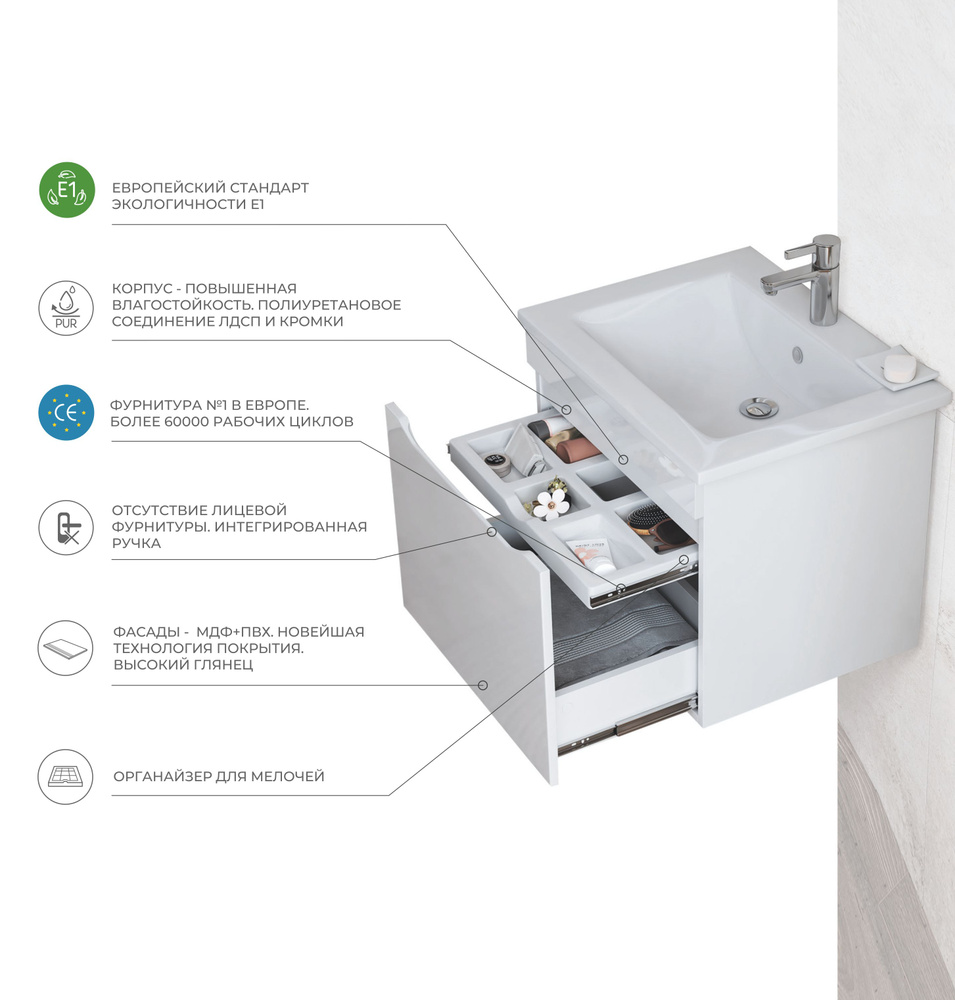 E1

ЕВРОПЕЙСКИЙ СТАНДАРТ ЭКОЛОГИЧНОСТИ E1

PUR

КОРПУС - ПОВЫШЕННАЯ ВЛАГОСТОЙКОСТЬ. ПОЛИУРЕТАНОВОЕ СОЕДИНЕНИЕ ЛДСП И КРОМКИ

CE

ФУРНИТУРА №1 В ЕВРОПЕ. БОЛЕЕ 60000 РАБОЧИХ ЦИКЛОВ

ОТСУТСТВИЕ ЛИЦЕВОЙ ФУРНИТУРЫ. ИНТЕГРИРОВАННАЯ РУЧКА

ФАСАДЫ - МДФ+ПВХ. НОВЕЙШАЯ ТЕХНОЛОГИЯ ПОКРЫТИЯ. ВЫСОКИЙ ГЛЯНЕЦ

ОРГАНАЙЗЕР ДЛЯ МЕЛОЧЕЙ