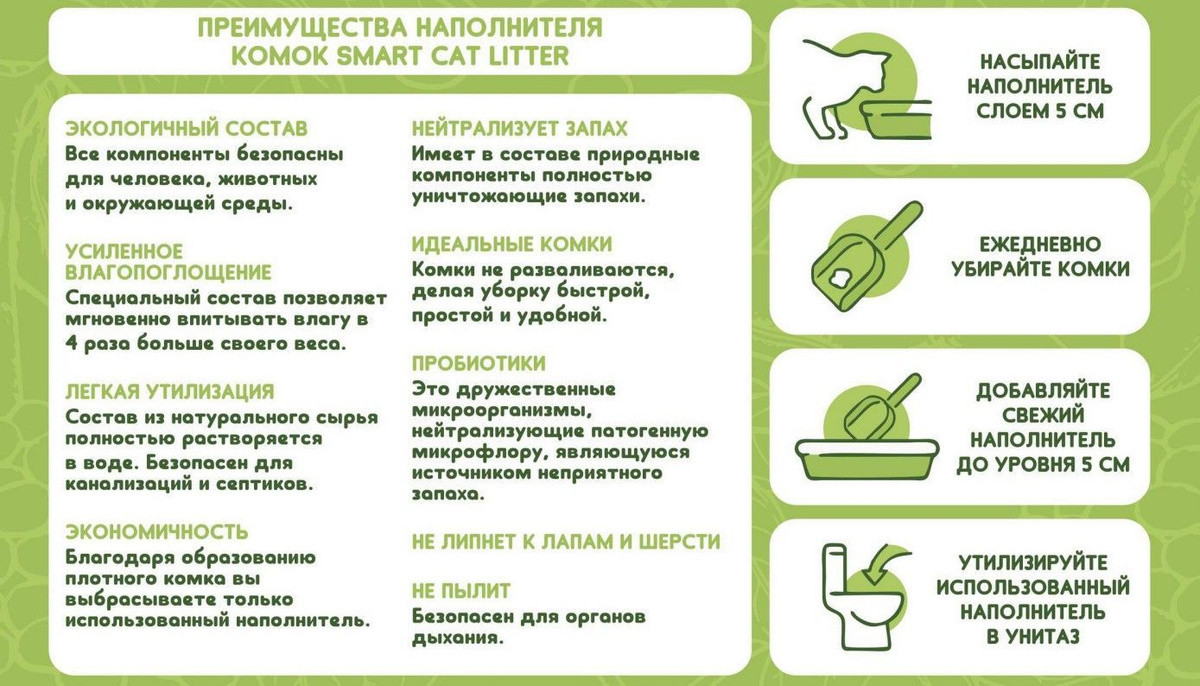 ПРЕИМУЩЕСТВА НАПОЛНИТЕЛЯ
КОМОК SMART CAT LITTER

ЭКОЛОГИЧНЫЙ СОСТАВ
Все компоненты безопасны для человека, животных и окружающей среды.

УСИЛЕННОЕ ВЛАГОПОГЛОЩЕНИЕ
Специальный состав позволяет мгновенно впитывать влагу в 4 раза больше своего веса.

ЛЕГКАЯ УТИЛИЗАЦИЯ
Состав из натурального сырья полностью растворяется в воде. Безопасен для канализаций и септиков.

ЭКОНОМИЧНОСТЬ
Благодаря образованию плотного комка вы выбрасываете только использованный наполнитель.

НЕЙТРАЛИЗУЕТ ЗАПАХ
Имеет в составе природные компоненты полностью уничтожающие запахи.

ИДЕАЛЬНЫЕ КОМКИ
Комки не разваливаются, делая уборку быстрой, простой и удобной.

ПРОБИОТИКИ
Это дружественные микроорганизмы, нейтрализующие патогенную микрофлору, являющуюся источником неприятного запаха.

НЕ ЛИПНЕТ К ЛАПАМ И ШЕРСТИ

НЕ ПЫЛИТ
Безопасен для органов дыхания.

НАСЫПАЙТЕ НАПОЛНИТЕЛЬ СЛОЕМ 5 СМ

ЕЖЕДНЕВНО УБИРАЙТЕ КОМКИ

ДОБАВЛЯЙТЕ СВЕЖИЙ НАПОЛНИТЕЛЬ ДО УРОВНЯ 5 СМ

УТИЛИЗИРУЙТЕ ИСПОЛЬЗОВАННЫЙ НАПОЛНИТЕЛЬ В УНИТАЗ