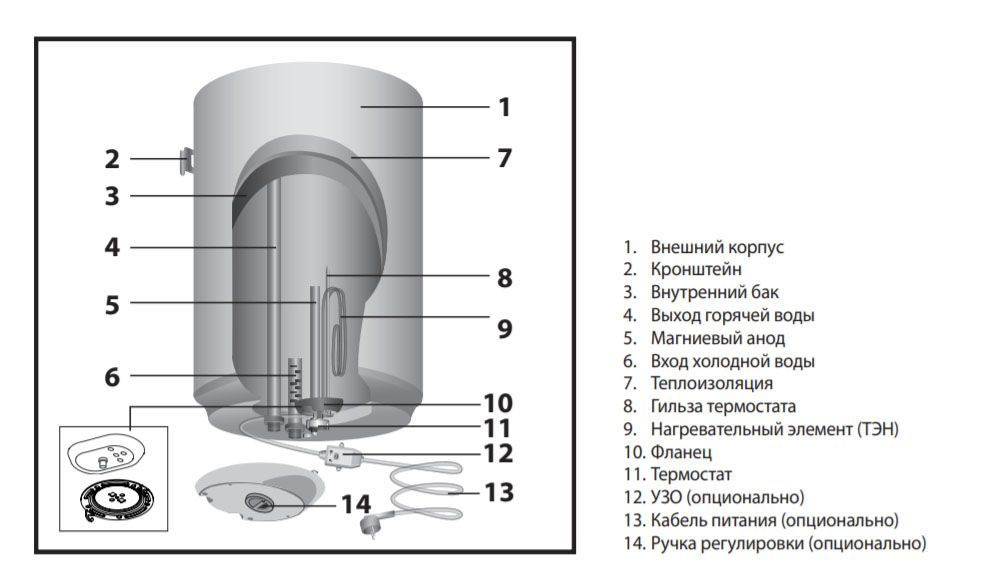 1
2
7
3
4
8
5
9
6
10
11
12
13
14

1. Внешний корпус
2. Кронштейн
3. Внутренний бак
4. Выход горячей воды
5. Магниевый анод
6. Вход холодной воды
7. Теплоизоляция
8. Гильза термостата
9. Нагревательный элемент (ТЭН)
10. Фланец
11. Термостат
12. УЗО (опционально)
13. Кабель питания (опционально)
14. Ручка регулировки (опционально)