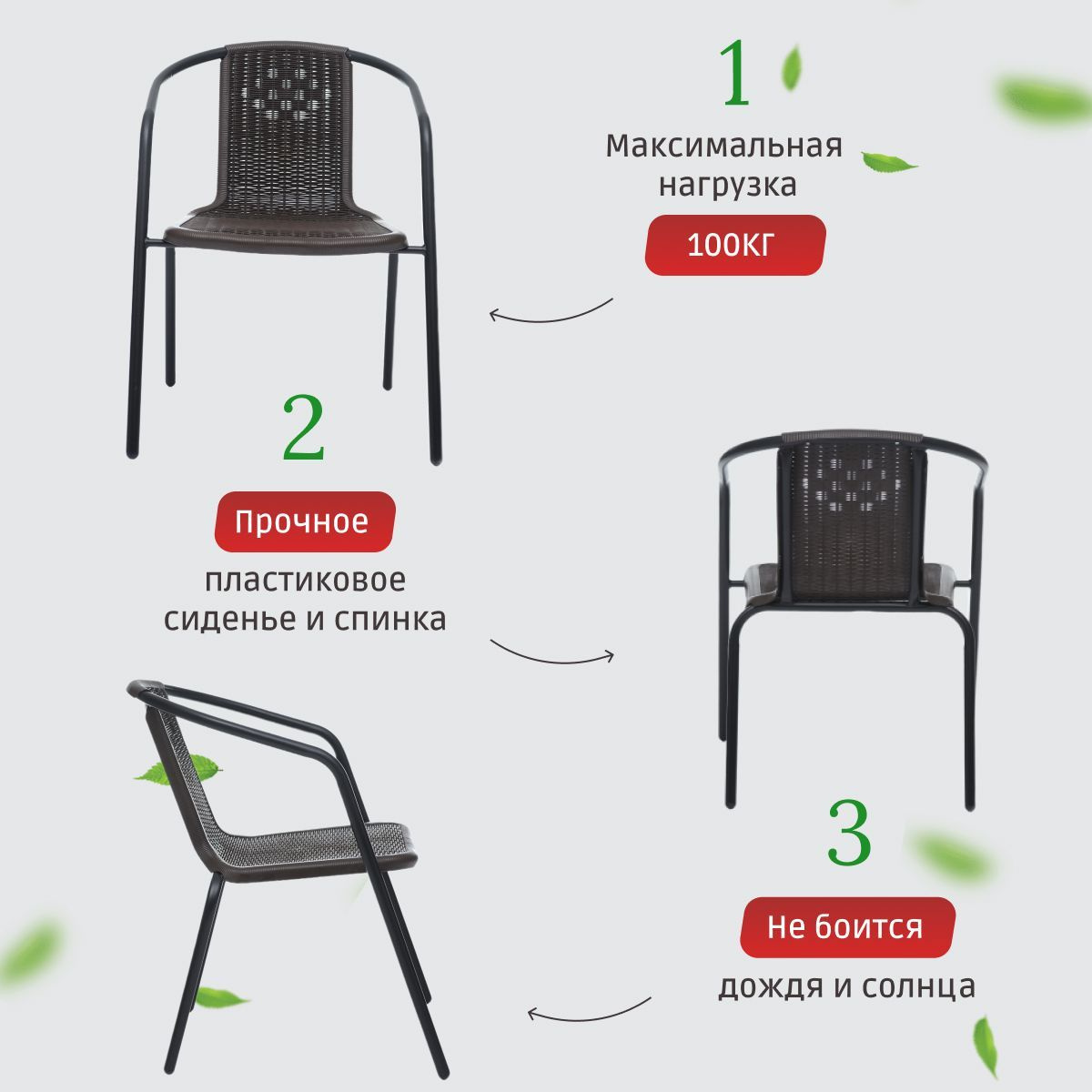 1

Максимальная нагрузка

100КГ

2

Прочное

пластиковое сиденье и спинка

3

Не боится

дождя и солнца