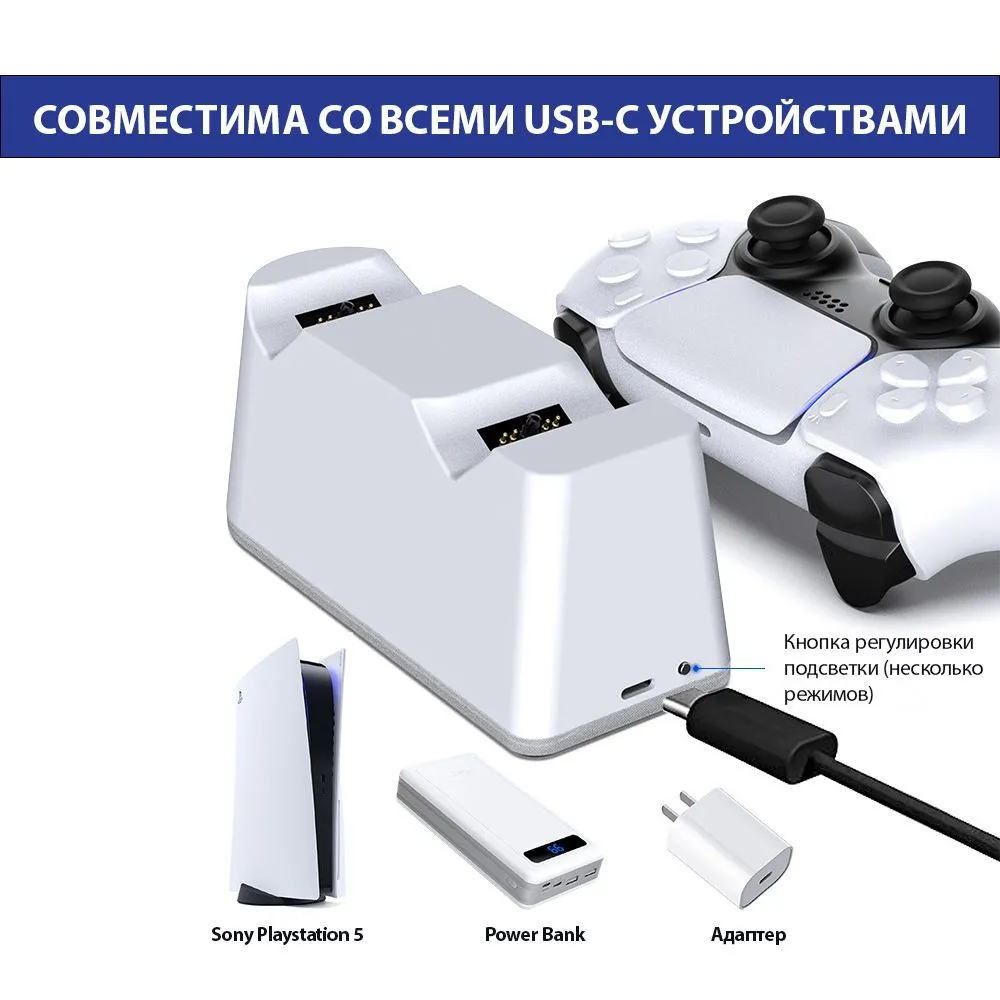 СОВМЕСТИМА СО ВСЕМИ USB-C УСТРОЙСТВАМИ

Кнопка регулировки подсветки (несколько режимов)

Sony Playstation 5

Power Bank

Адаптер