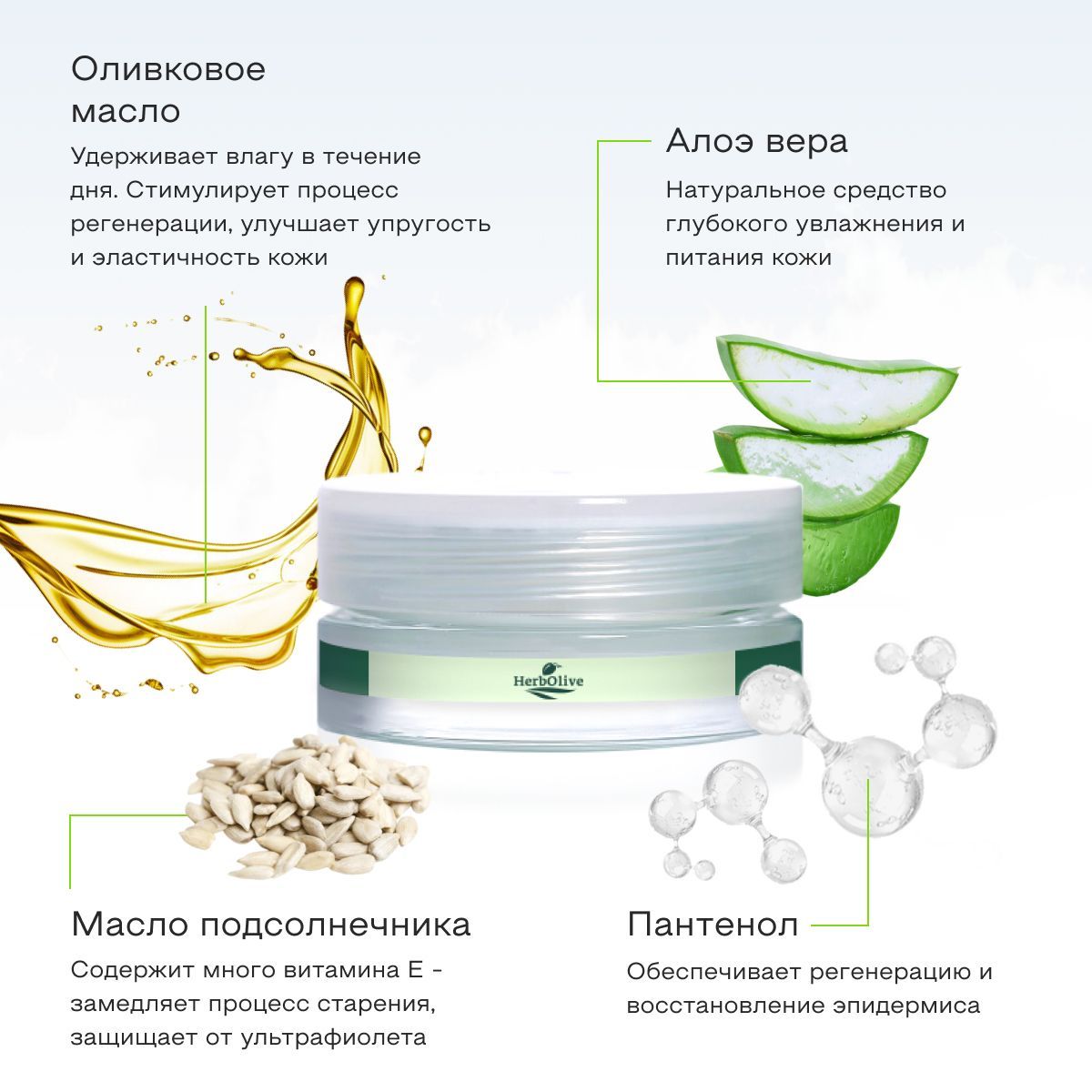 Оливковое масло

Удерживает влагу в течение дня. Стимулирует процесс регенерации, улучшает упругость и эластичность кожи

Алоэ вера

Натуральное средство глубокого увлажнения и питания кожи

HerbOlive

Масло подсолнечника

Содержит много витамина Е - замедляет процесс старения, защищает от ультрафиолета

Пантенол

Обеспечивает регенерацию и восстановление эпидермиса