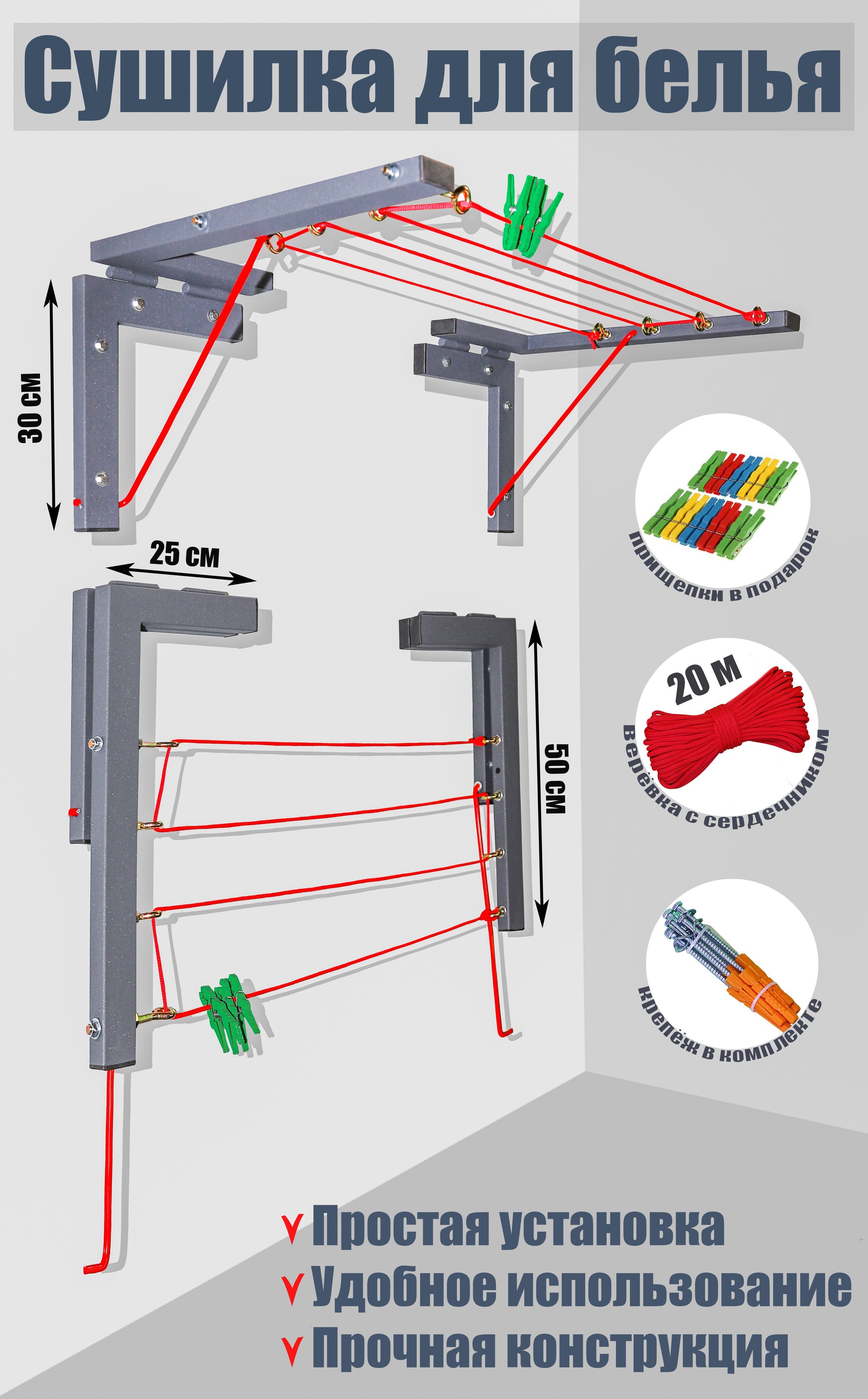 Сушилка для белья

30 см

25 см

50 см

прищепки в подарок

20 м

верёвка с сердечником

крепёж в комплекте

Простая установка
Удобное использование
Прочная конструкция