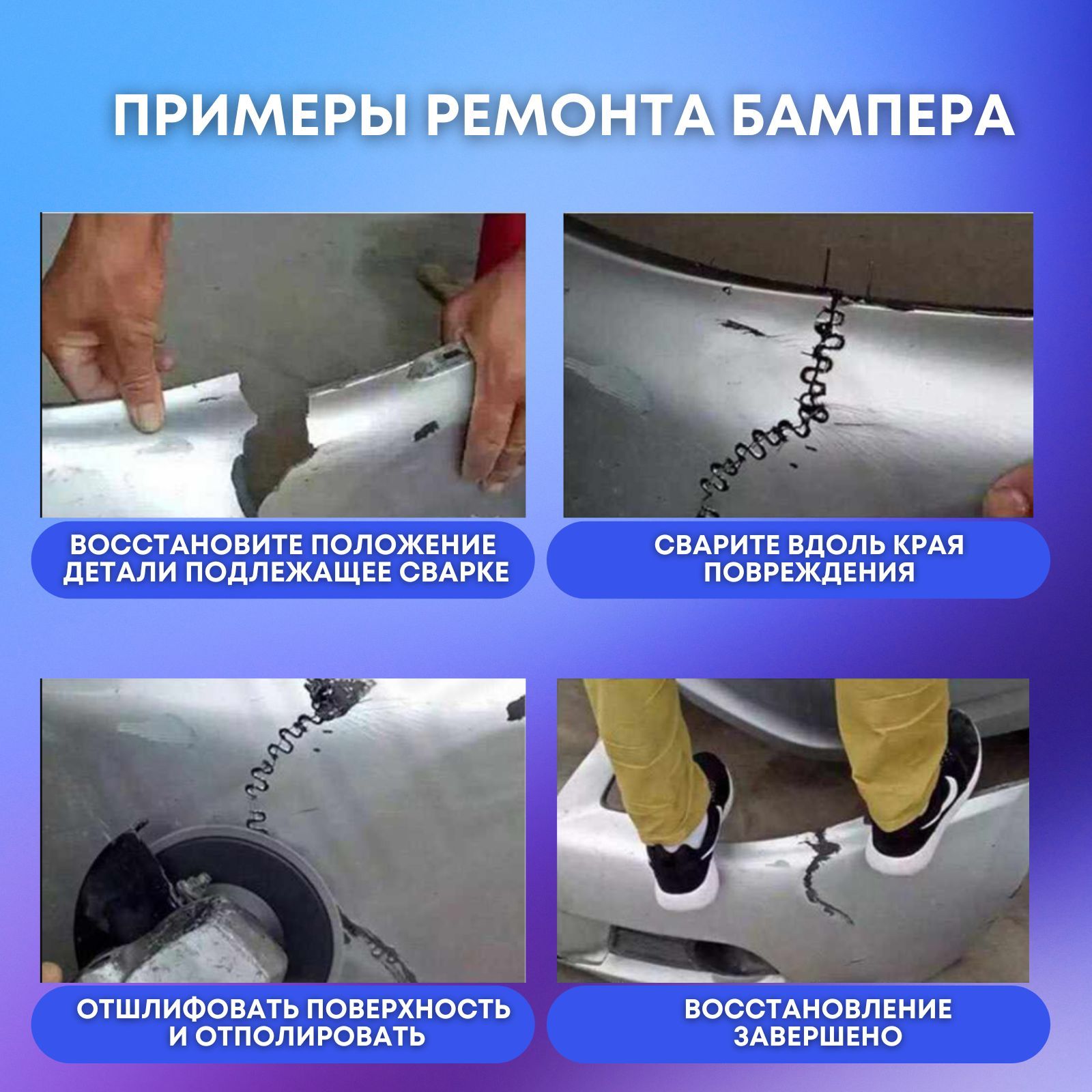 ПРИМЕРЫ РЕМОНТА БАМПЕРА

ВОССТАНОВИТЕ ПОЛОЖЕНИЕ ДЕТАЛИ ПОДЛЕЖАЩЕЕ СВАРКЕ

СВАРИТЕ ВДОЛЬ КРАЯ ПОВРЕЖДЕНИЯ

ОТШЛИФОВАТЬ ПОВЕРХНОСТЬ И ОТПОЛИРОВАТЬ

ВОССТАНОВЛЕНИЕ ЗАВЕРШЕНО