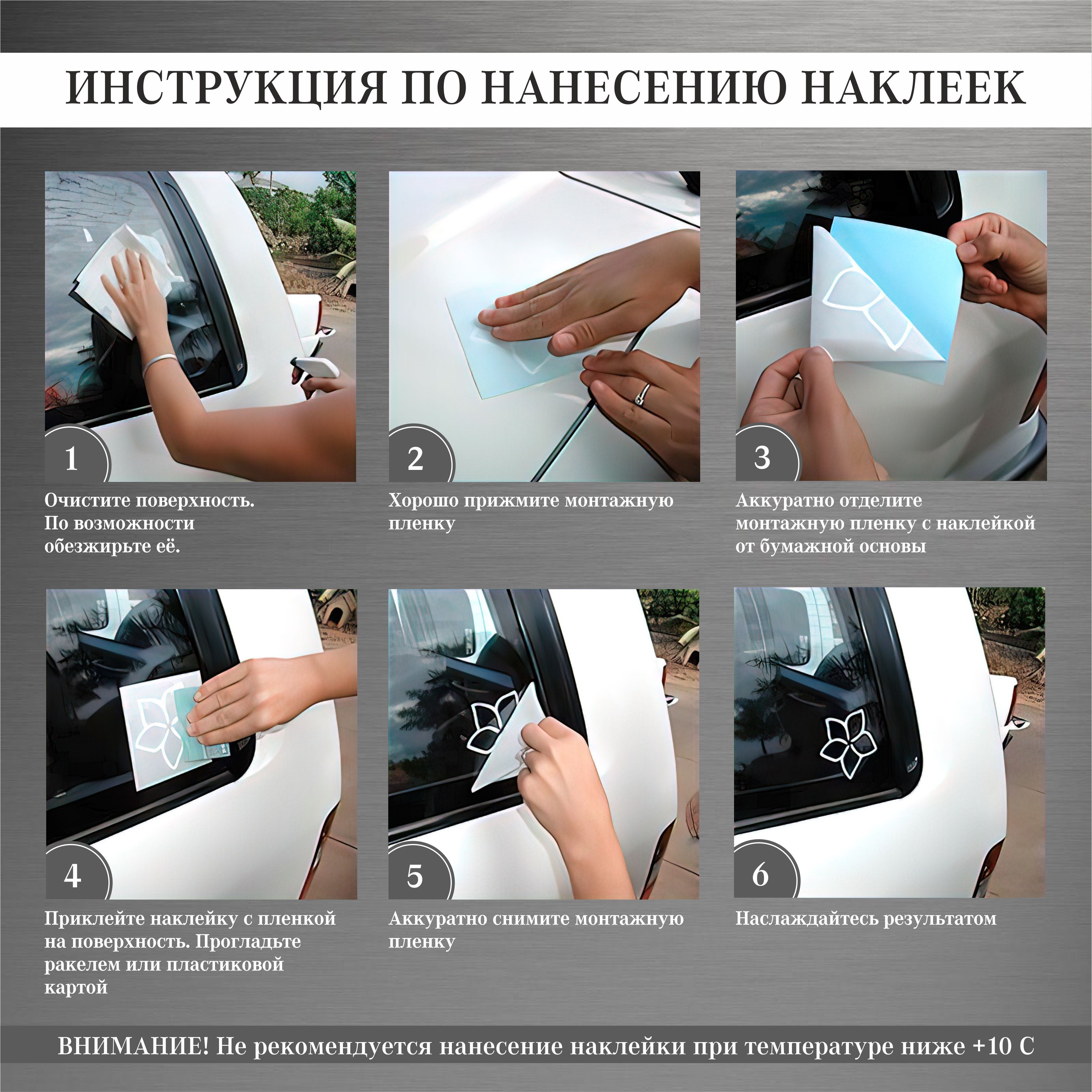 ИНСТРУКЦИЯ ПО НАНЕСЕНИЮ НАКЛЕЕК

1

Очистите поверхность. По возможности обезжирьте её.

2

Хорошо прижмите монтажную пленку

3

Аккуратно отделите монтажную пленку с наклейкой от бумажной основы

4

Приклейте наклейку с пленкой на поверхность. Прогладьте ракелем или пластиковой картой

5

Аккуратно снимите монтажную пленку

6

Наслаждайтесь результатом

ВНИМАНИЕ! Не рекомендуется нанесение наклейки при температуре ниже +10 С