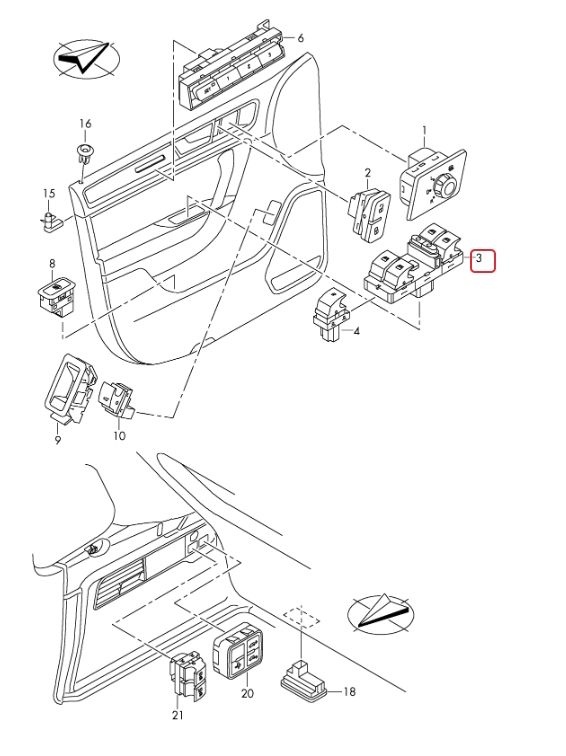 6
16
1
2
15
3
8
4
9
10
20
18
21