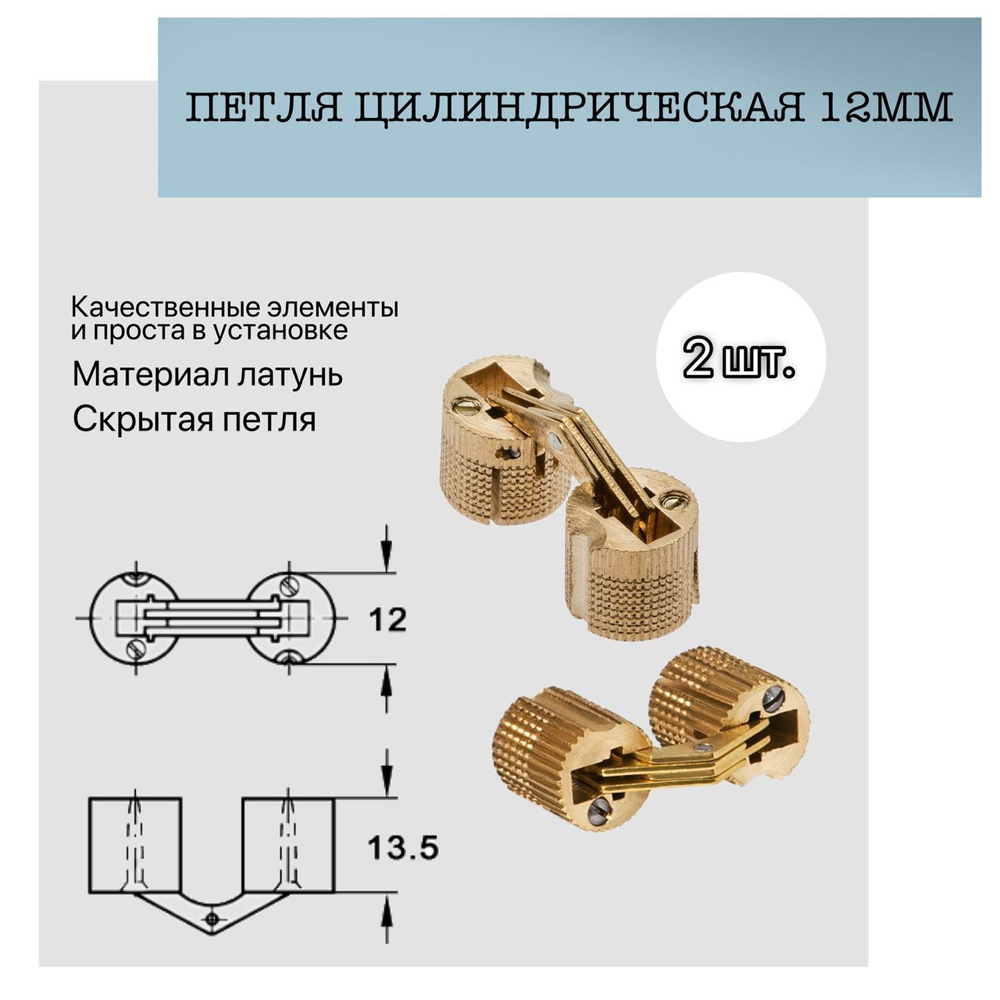 ПЕТЛЯ ЦИЛИНДРИЧЕСКАЯ 12ММ

Качественные элементы и проста в установке

Материал латунь

Скрытая петля

2 шт.

12

13.5