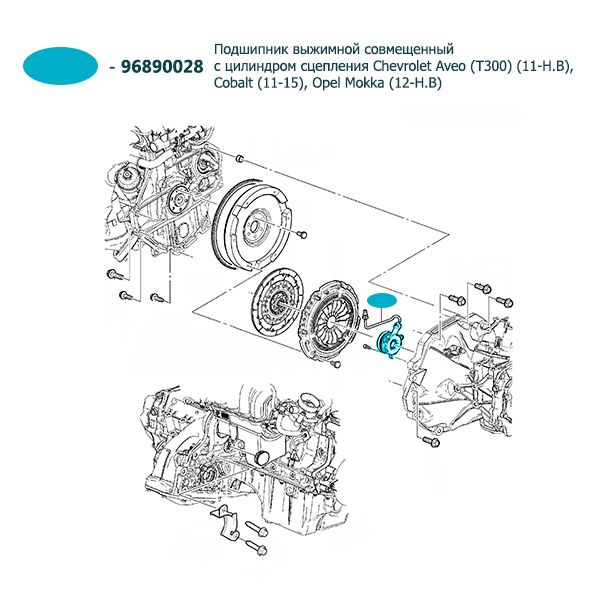 - 96890028 Подшипник выжимной совмещенный с цилиндром сцепления Chevrolet Aveo (T300) (11-Н.В), Cobalt (11-15), Opel Mokka (12-Н.В)