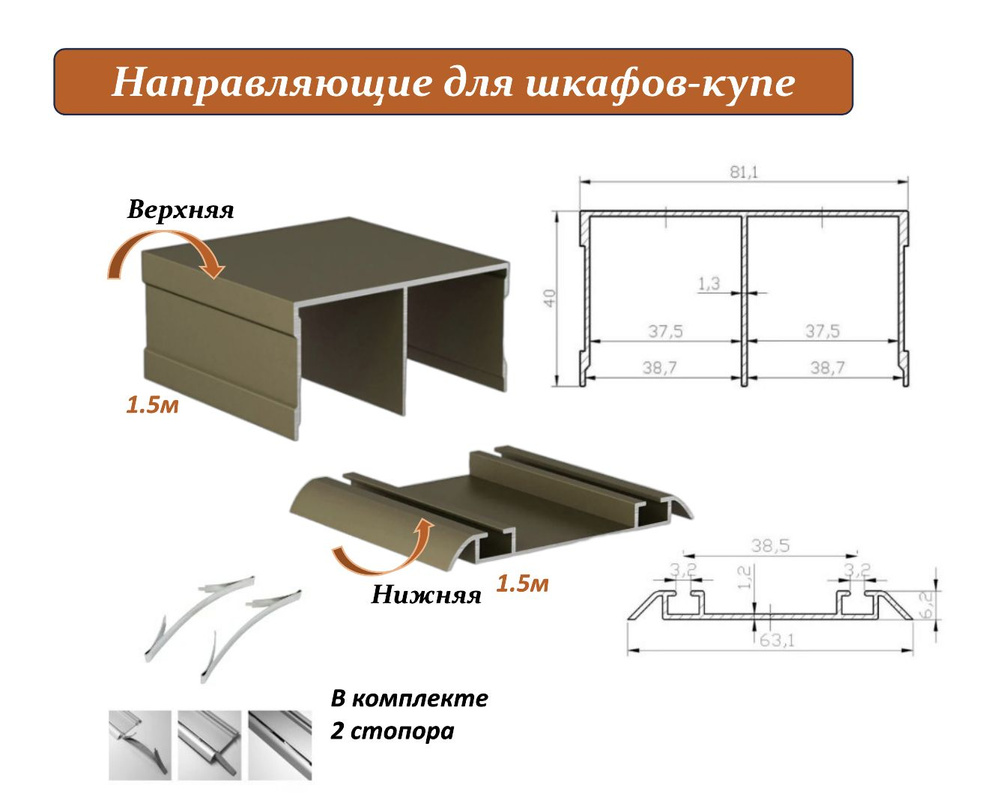 Направляющие для шкафов-купе

Верхняя

1.5м

81,1

40

1,3

37,5

37,5

38,7

38,7

Нижняя

1.5м

38,5

3,2

1,2

3,2

6,2

63,1

В комплекте
2 стопора