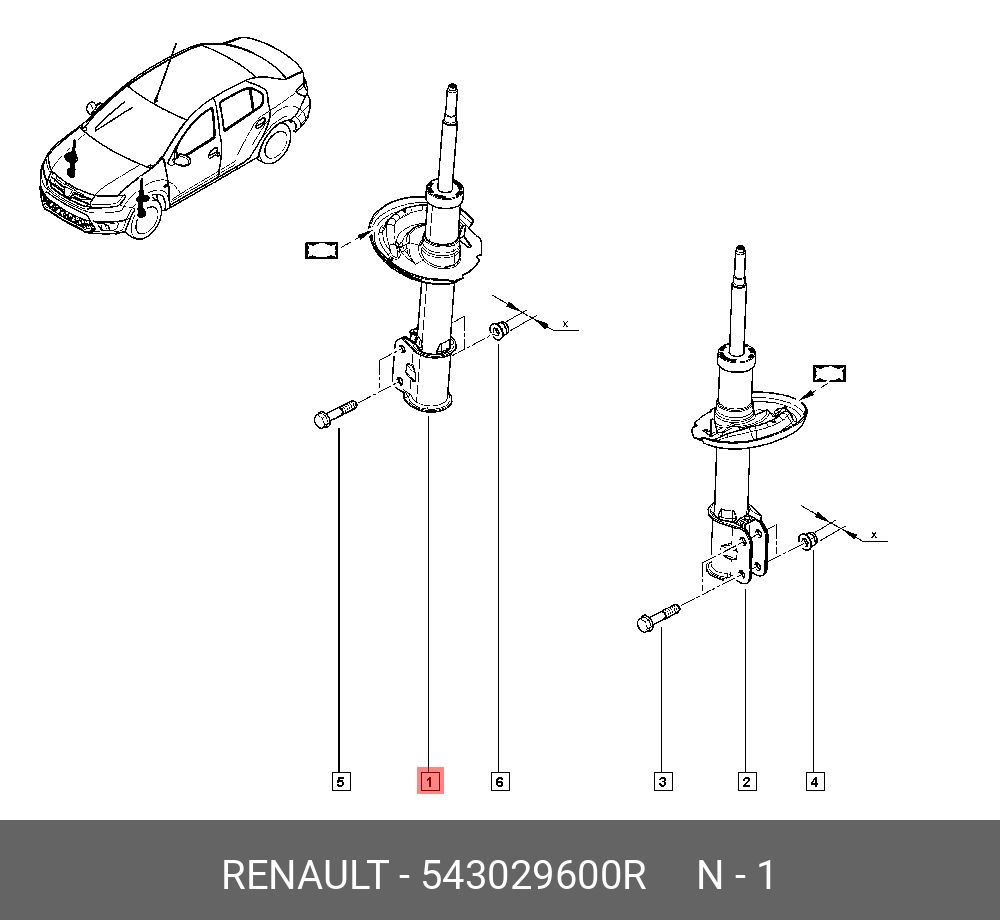 x

x

5
1
6
3
2
4

RENAULT - 543029600R N - 1