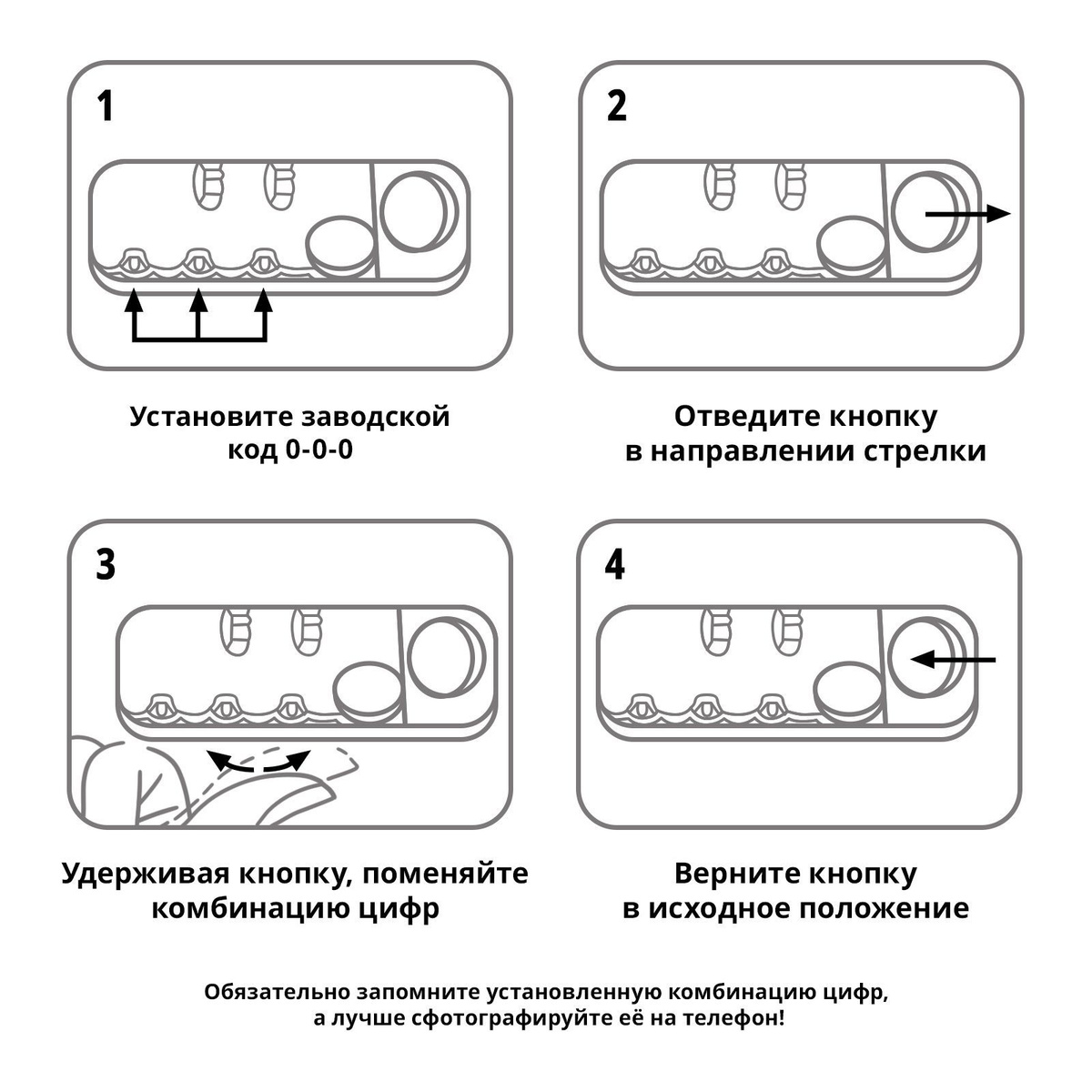 1

Установите заводской код 0-0-0

2

Отведите кнопку в направлении стрелки

3

Удерживая кнопку, поменяйте комбинацию цифр

4

Верните кнопку в исходное положение

Обязательно запомните установленную комбинацию цифр, а лучше сфотографируйте её на телефон!