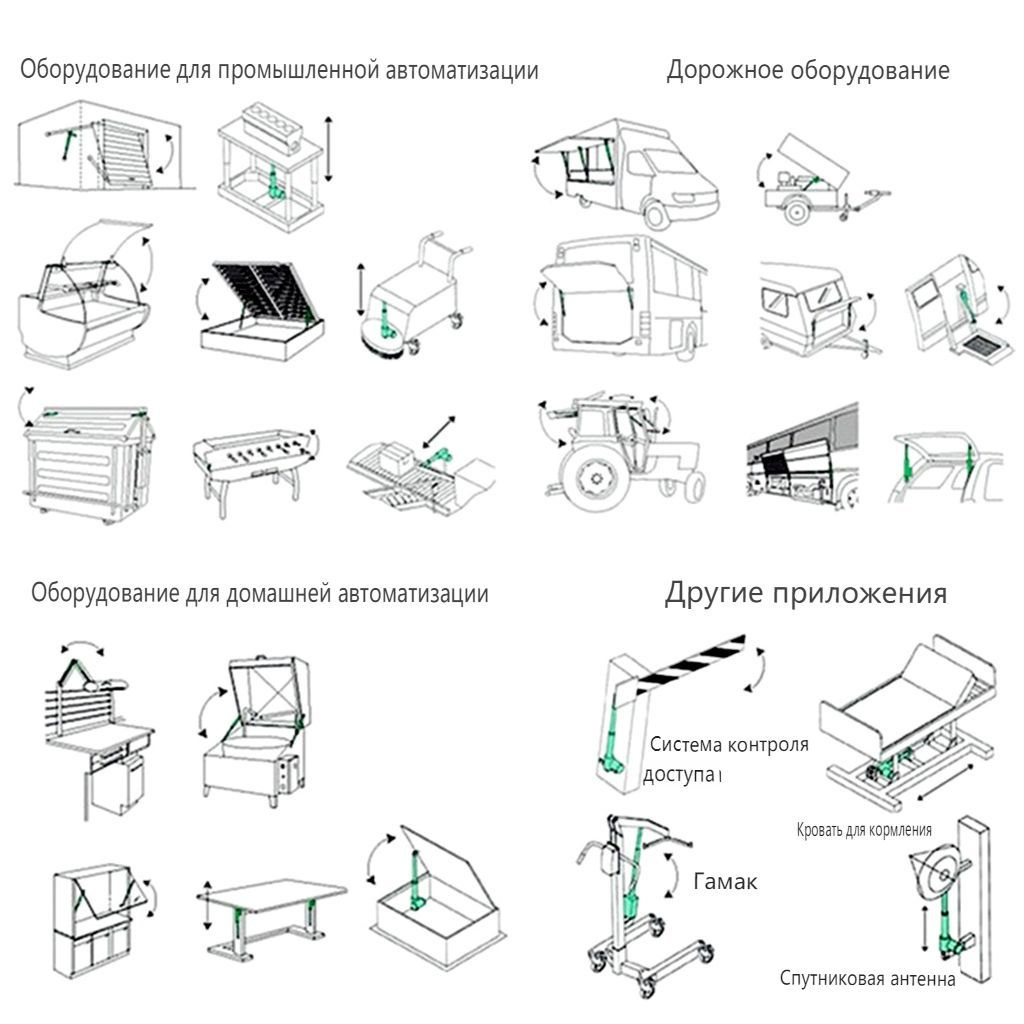 Оборудование для промышленной автоматизации

Дорожное оборудование

Оборудование для домашней автоматизации

Другие приложения

Система контроля доступа

Кровать для кормления

Гамак

Спутниковая антенна