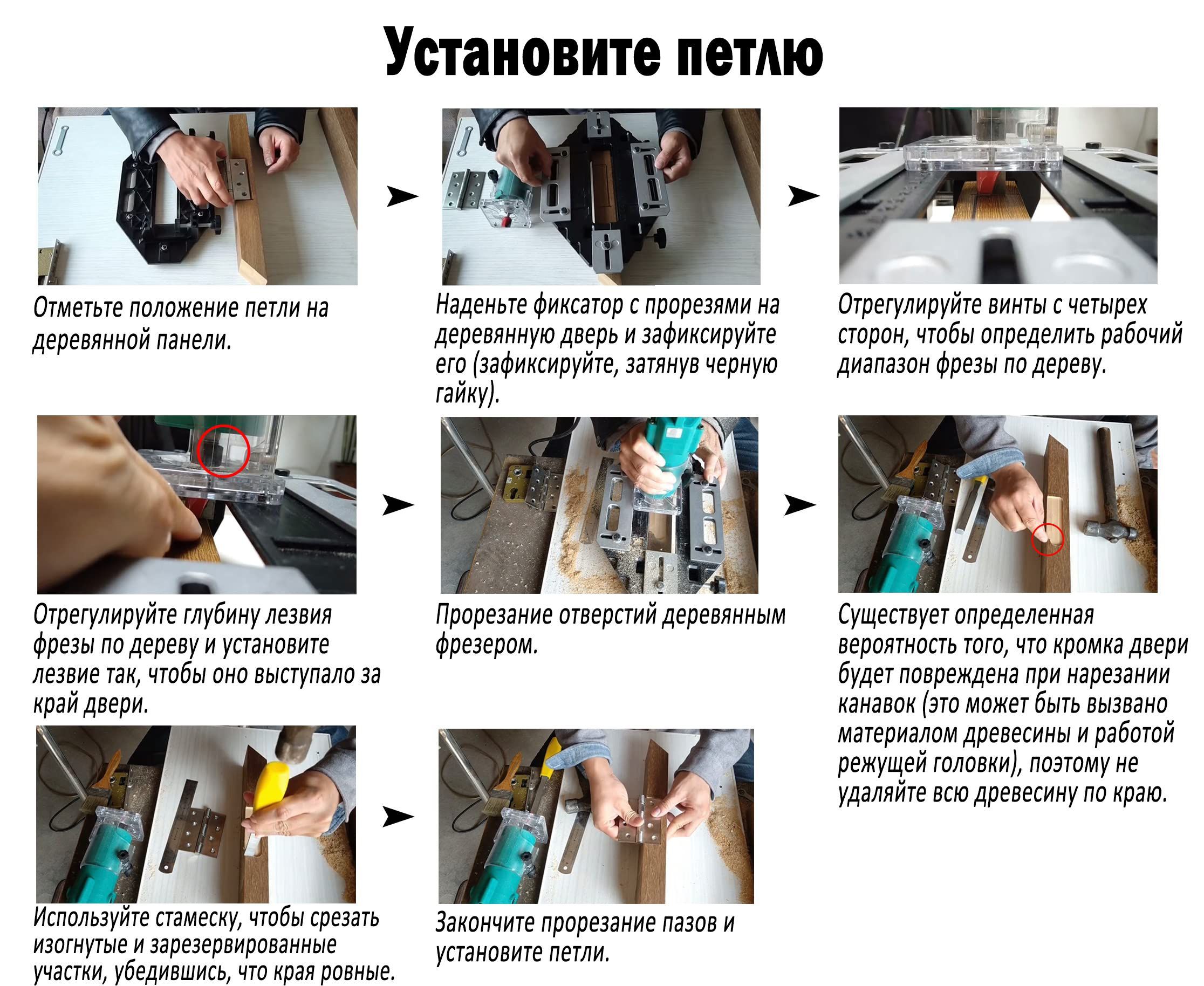 Установите петлю

Отметьте положение петли на деревянной панели.

Наденьте фиксатор с прорезями на деревянную дверь и зафиксируйте его (зафиксируйте, затянув черную гайку).

Отрегулируйте винты с четырех сторон, чтобы определить рабочий диапазон фрезы по дереву.

Отрегулируйте глубину лезвия фрезы по дереву и установите лезвие так, чтобы оно выступало за край двери.

Прорезание отверстий деревянным фрезером.

Существует определенная вероятность того, что кромка двери будет повреждена при нарезании канавок (это может быть вызвано материалом древесины и работой режущей головки), поэтому не удаляйте всю древесину по краю.

Используйте стамеску, чтобы срезать изогнутые и зарезервированные участки, убедившись, что края ровные.

Закончите прорезание пазов и установите петли.