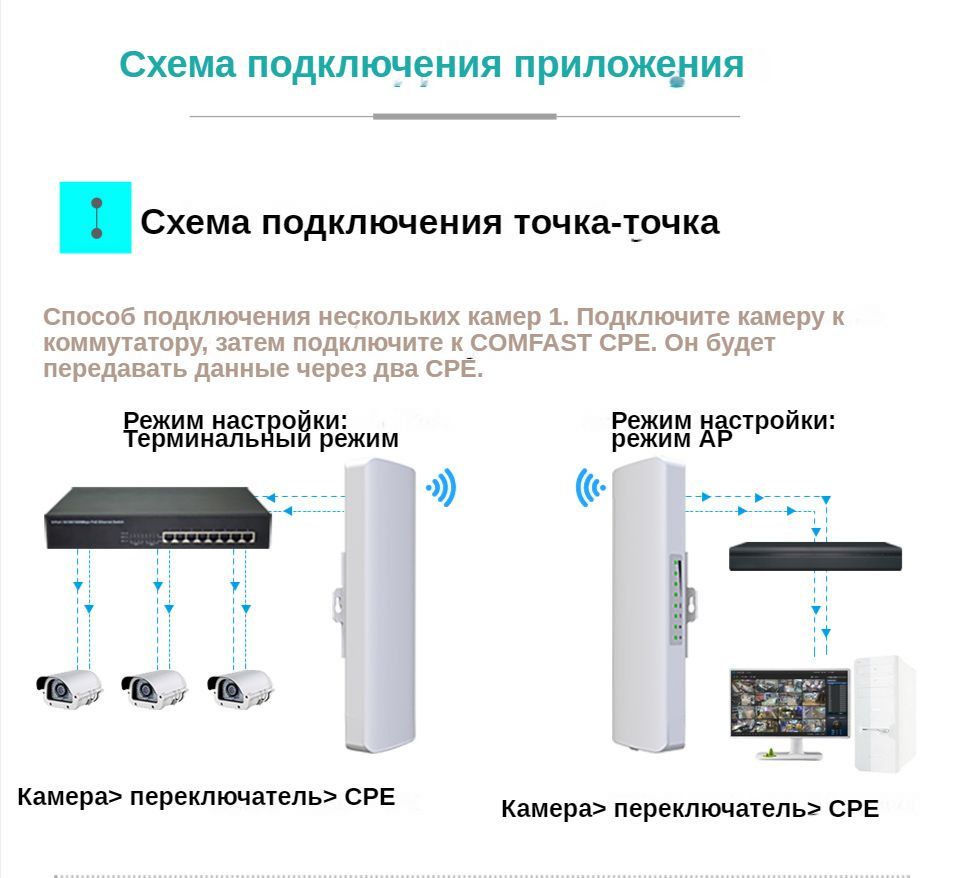 Схема подключения приложения

Схема подключения точка-точка

Способ подключения нескольких камер 1. Подключите камеру к коммутатору, затем подключите к COMFAST CPE. Он будет передавать данные через два CPE.

Режим настройки: Терминальный режим

Режим настройки: режим AP

Камера> переключатель> CPE

Камера> переключатель> CPE