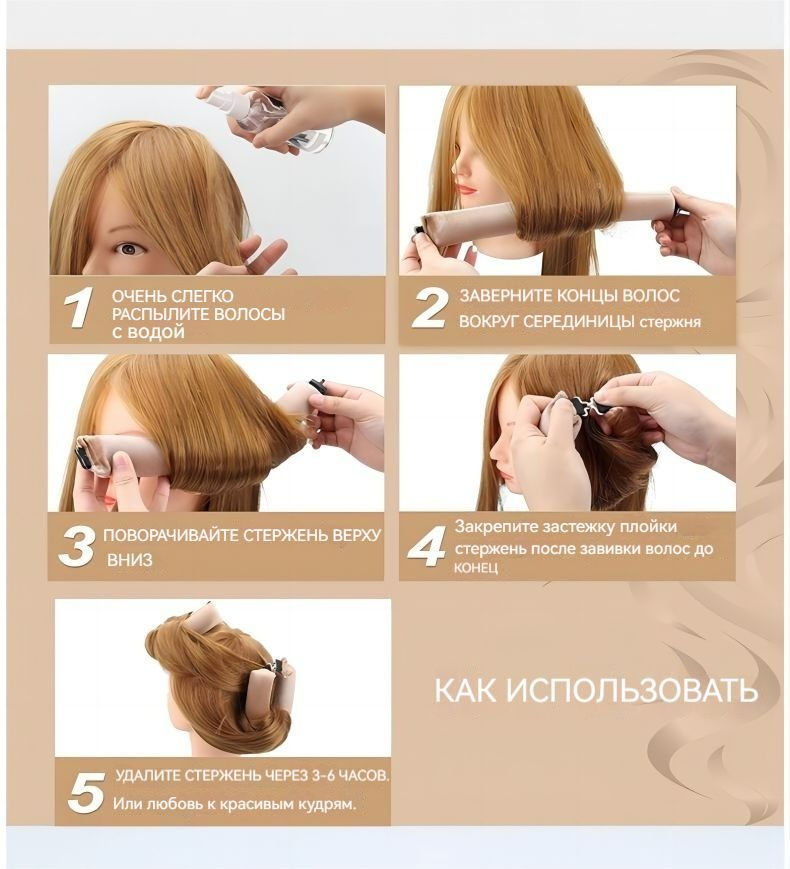 1 ОЧЕНЬ СЛЕГКО РАСПЫЛИТЕ ВОЛОСЫ С ВОДОЙ

2 ЗАВЕРНИТЕ КОНЦЫ ВОЛОС ВОКРУГ СЕРЕДИНИЦЫ стержня

3 ПОВОРАЧИВАЙТЕ СТЕРЖЕНЬ ВЕРХУ ВНИЗ

4 Закрепите застежку плойки стержень после завивки волос до КОНЕЦ

5 УДАЛИТЕ СТЕРЖЕНЬ ЧЕРЕЗ 3-6 ЧАСОВ. Или любовь к красивым кудрям.

КАК ИСПОЛЬЗОВАТЬ