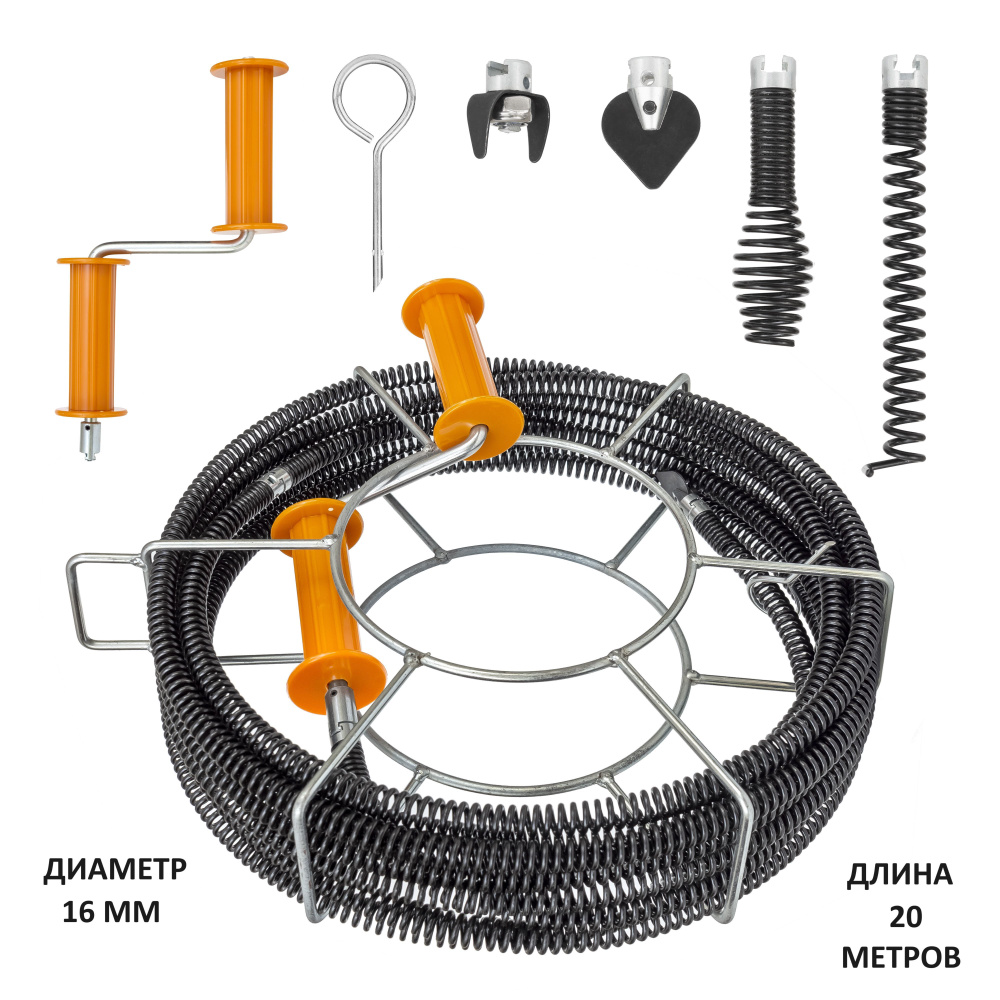 ДИАМЕТР
16 ММ

ДЛИНА
20
МЕТРОВ