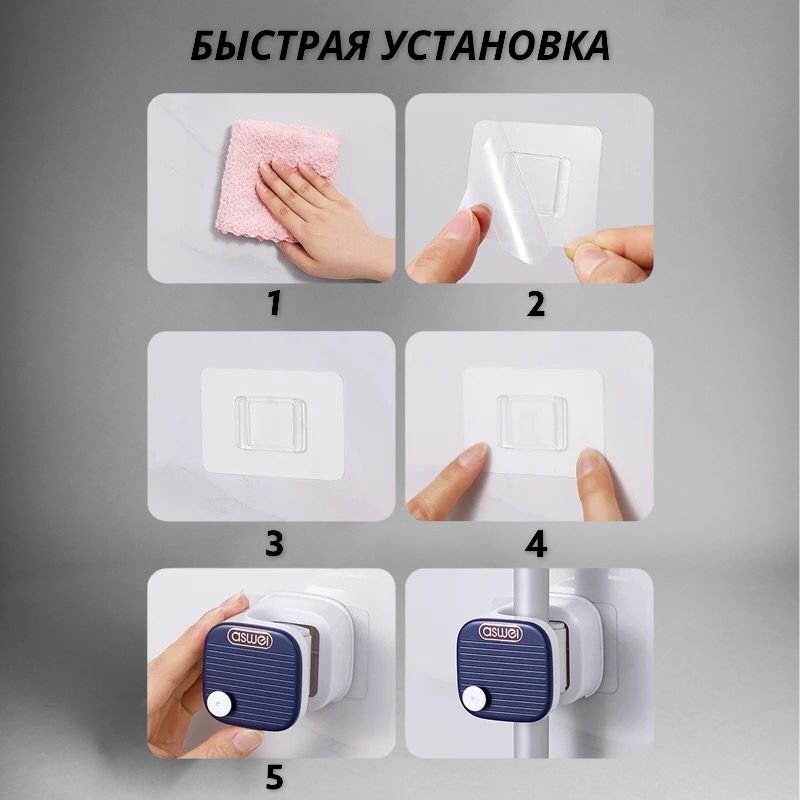 БЫСТРАЯ УСТАНОВКА

1

2

3

4

aswei

aswei

5