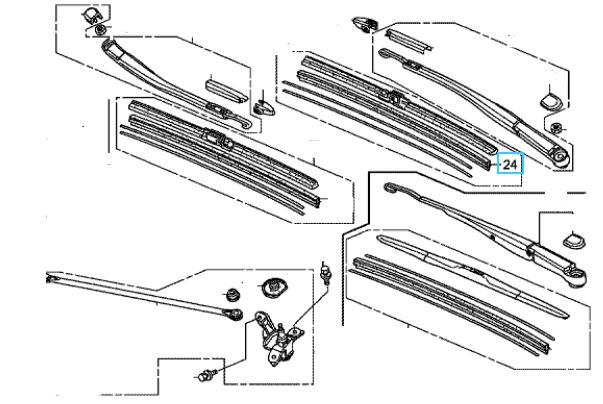 24