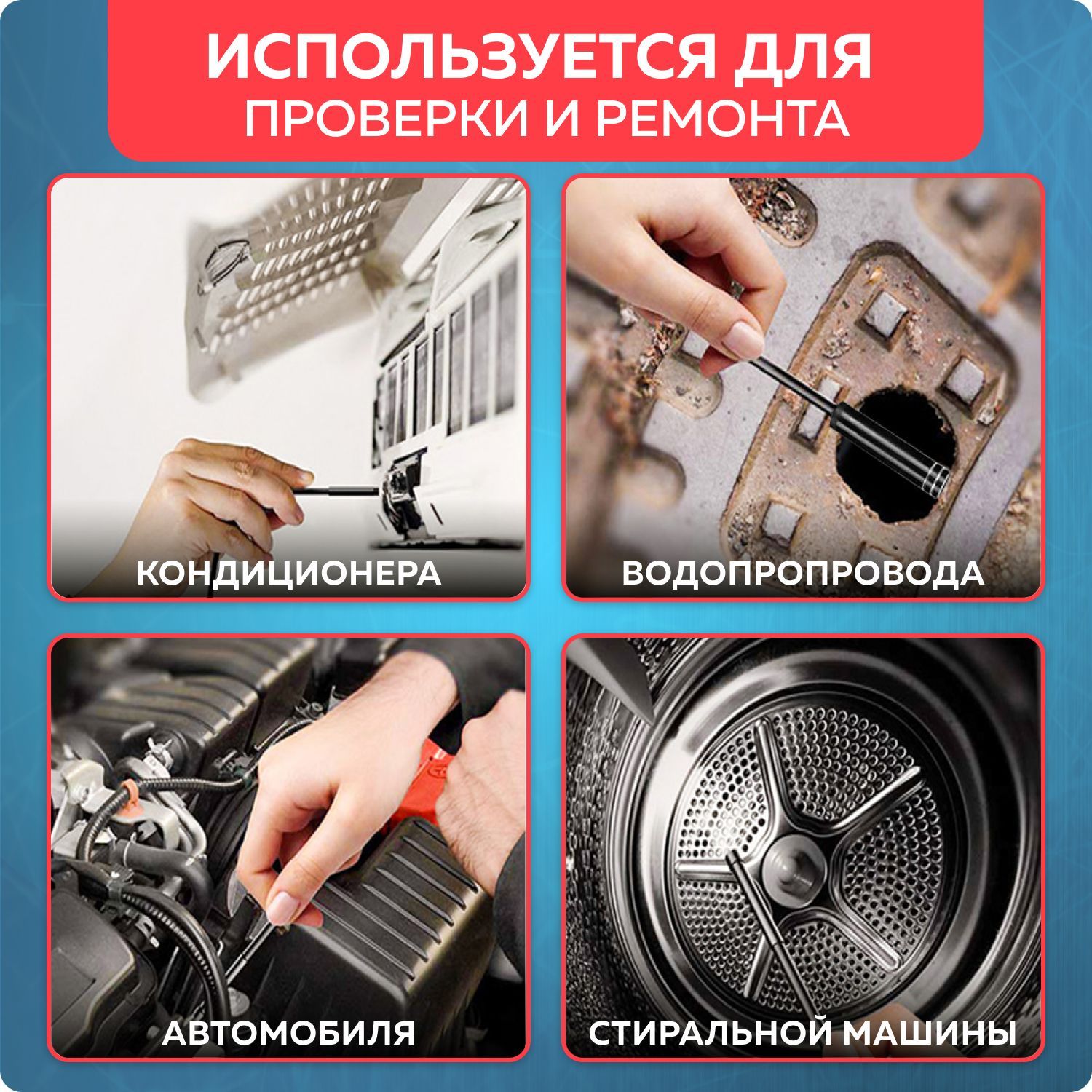 ИСПОЛЬЗУЕТСЯ ДЛЯ
ПРОВЕРКИ И РЕМОНТА

КОНДИЦИОНЕРА

ВОДОПРОПРОВОДА

АВТОМОБИЛЯ

СТИРАЛЬНОЙ МАШИНЫ