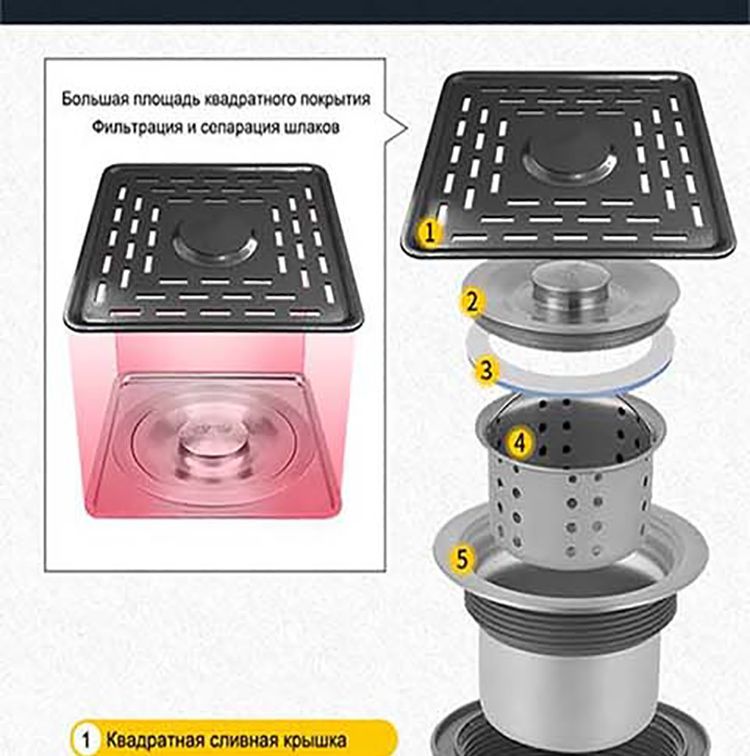 Большая площадь квадратного покрытия
Фильтрация и сепарация шлаков

1

2

3

4

5

1 Квадратная сливная крышка