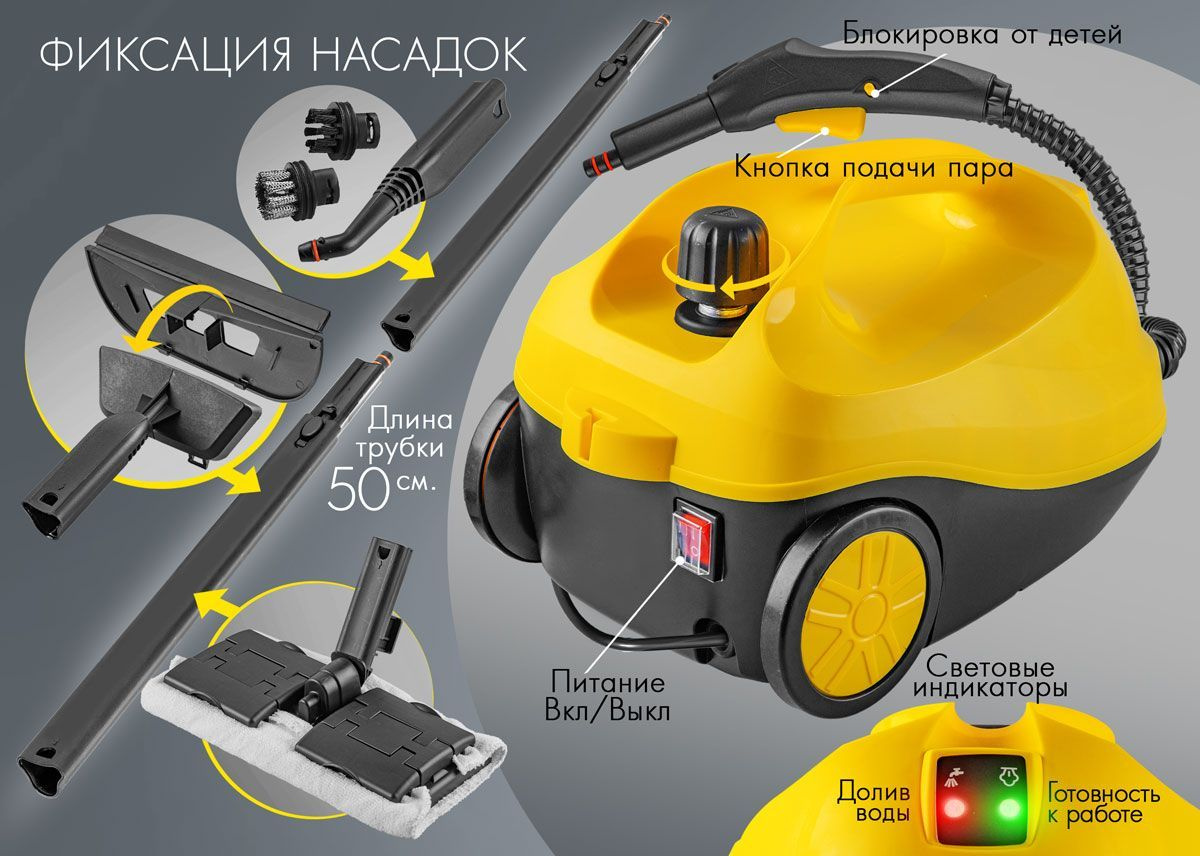 ФИКСАЦИЯ НАСАДОК

Блокировка от детей

Кнопка подачи пара

Длина трубки 50 см.

Питание Вкл/Выкл

Световые индикаторы

Долив воды

Готовность к работе