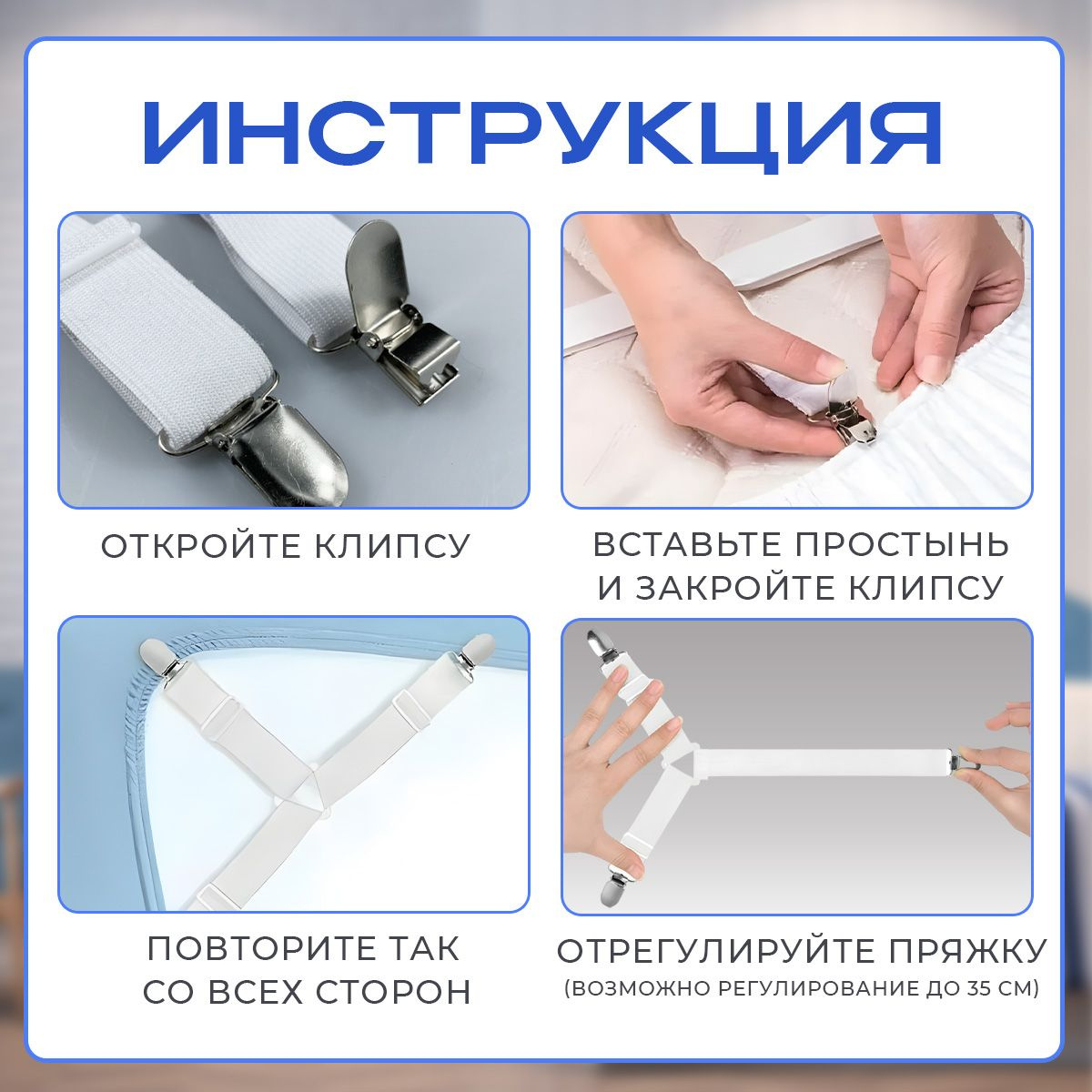 ИНСТРУКЦИЯ

ОТКРОЙТЕ КЛИПСУ

ВСТАВЬТЕ ПРОСТЫНЬ И ЗАКРОЙТЕ КЛИПСУ

ПОВТОРИТЕ ТАК СО ВСЕХ СТОРОН

ОТРЕГУЛИРУЙТЕ ПРЯЖКУ
(ВОЗМОЖНО РЕГУЛИРОВАНИЕ ДО 35 СМ)