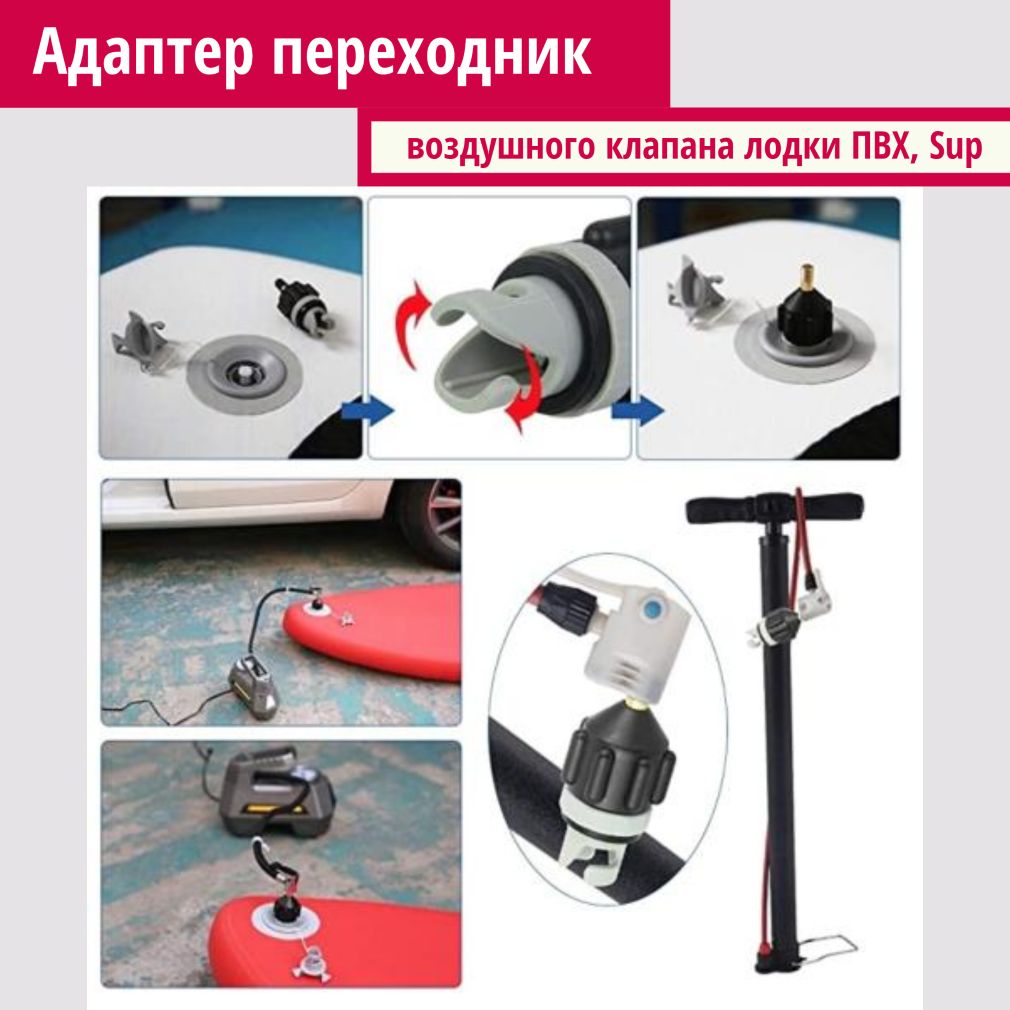 Адаптер переходник

воздушного клапана лодки ПВХ, Sup