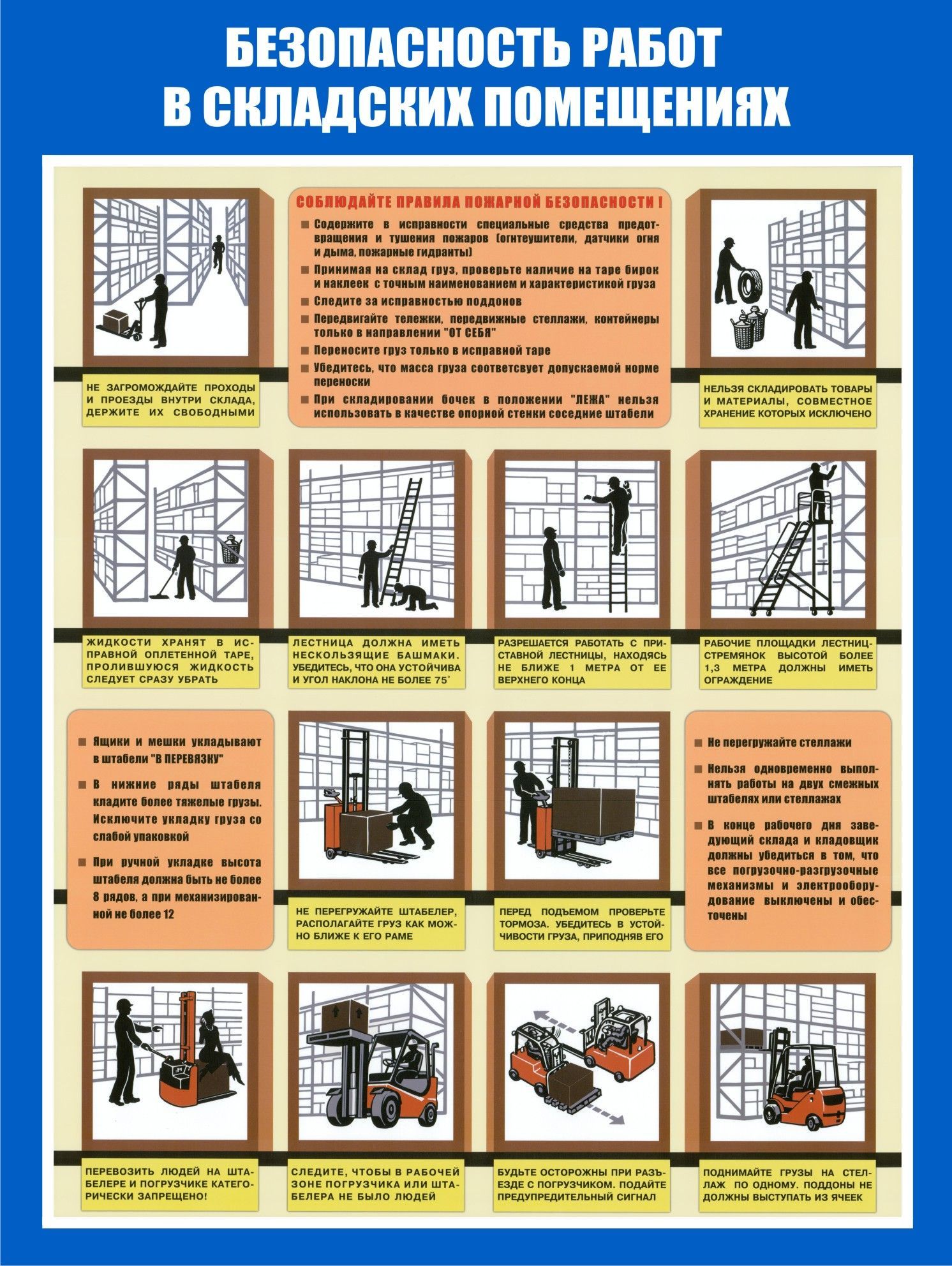 БЕЗОПАСНОСТЬ РАБОТ В СКЛАДСКИХ ПОМЕЩЕНИЯХ

НЕ ЗАГРОМОЖДАЙТЕ ПРОХОДЫ И ПРОЕЗДЫ ВНУТРИ СКЛАДА, ДЕРЖИТЕ ИХ СВОБОДНЫМИ

СОБЛЮДАЙТЕ ПРАВИЛА ПОЖАРНОЙ БЕЗОПАСНОСТИ !

Содержите в исправности специальные средства предотвращения и тушения пожаров (огнтеушители, датчики огня и дыма, пожарные гидранты)

Принимая на склад груз, проверьте наличие на таре бирок и наклеек с точным наименованием и характеристикой груза

Следите за исправностью поддонов

Передвигайте тележки, передвижные стеллажи, контейнеры только в направлении "ОТ СЕБЯ"

Переносите груз только в исправной таре

Убедитесь, что масса груза соответсвует допускаемой норме переноски

При складировании бочек в положении "ЛЕЖА" нельзя использовать в качестве опорной стенки соседние штабели

НЕЛЬЗЯ СКЛАДИРОВАТЬ ТОВАРЫ И МАТЕРИАЛЫ, СОВМЕСТНОЕ ХРАНЕНИЕ КОТОРЫХ ИСКЛЮЧЕНО

ЖИДКОСТИ ХРАНЯТ В ИСПРАВНОЙ ОПЛЕТЕННОЙ ТАРЕ, ПРОЛИВШУЮСЯ ЖИДКОСТЬ СЛЕДУЕТ СРАЗУ УБРАТЬ

ЛЕСТНИЦА ДОЛЖНА ИМЕТЬ НЕСКОЛЬЗЯЩИЕ БАШМАКИ. УБЕДИТЕСЬ, ЧТО ОНА УСТОЙЧИВА И УГОЛ НАКЛОНА НЕ БОЛЕЕ 75°

РАЗРЕШАЕТСЯ РАБОТАТЬ С ПРИСТАВНОЙ ЛЕСТНИЦЫ, НАХОДЯСЬ НЕ БЛИЖЕ 1 МЕТРА ОТ ЕЕ ВЕРХНЕГО КОНЦА

РАБОЧИЕ ПЛОЩАДКИ ЛЕСТНИЦ-СТРЕМЯНОК ВЫСОТОЙ БОЛЕЕ 1,3 МЕТРА ДОЛЖНЫ ИМЕТЬ ОГРАЖДЕНИЕ

Ящики и мешки укладывают в штабели "В ПЕРЕВЯЗКУ"

В нижние ряды штабеля кладите более тяжелые грузы. Исключите укладку груза со слабой упаковкой

При ручной укладке высота штабеля должна быть не более 8 рядов, а при механизированной не более 12

НЕ ПЕРЕГРУЖАЙТЕ ШТАБЕЛЕР, РАСПОЛАГАЙТЕ ГРУЗ КАК МОЖНО БЛИЖЕ К ЕГО РАМЕ

ПЕРЕД ПОДЪЕМОМ ПРОВЕРЬТЕ ТОРМОЗА. УБЕДИТЕСЬ В УСТОЙЧИВОСТИ ГРУЗА, ПРИПОДНЯВ ЕГО

Не перегружайте стеллажи

Нельзя одновременно выполнять работы на двух смежных штабелях или стеллажах

В конце рабочего дня заведующий склада и кладовщик должны убедиться в том, что все погрузочно-разгрузочные механизмы и электрооборудование выключены и обесточены

ПЕРЕВОЗИТЬ ЛЮДЕЙ НА ШТАБЕЛЕРЕ И ПОГРУЗЧИКЕ КАТЕГОРИЧЕСКИ ЗАПРЕЩЕНО!

СЛЕДИТЕ, ЧТОБЫ В РАБОЧЕЙ ЗОНЕ ПОГРУЗЧИКА ИЛИ ШТАБЕЛЕРА НЕ БЫЛО ЛЮДЕЙ

БУДЬТЕ ОСТОРОЖНЫ ПРИ РАЗЪЕЗДЕ С ПОГРУЗЧИКОМ. ПОДАЙТЕ ПРЕДУПРЕДИТЕЛЬНЫЙ СИГНАЛ

ПОДНИМАЙТЕ ГРУЗЫ НА СТЕЛЛАЖ ПО ОДНОМУ. ПОДДОНЫ НЕ ДОЛЖНЫ ВЫСТУПАТЬ ИЗ ЯЧЕЕК