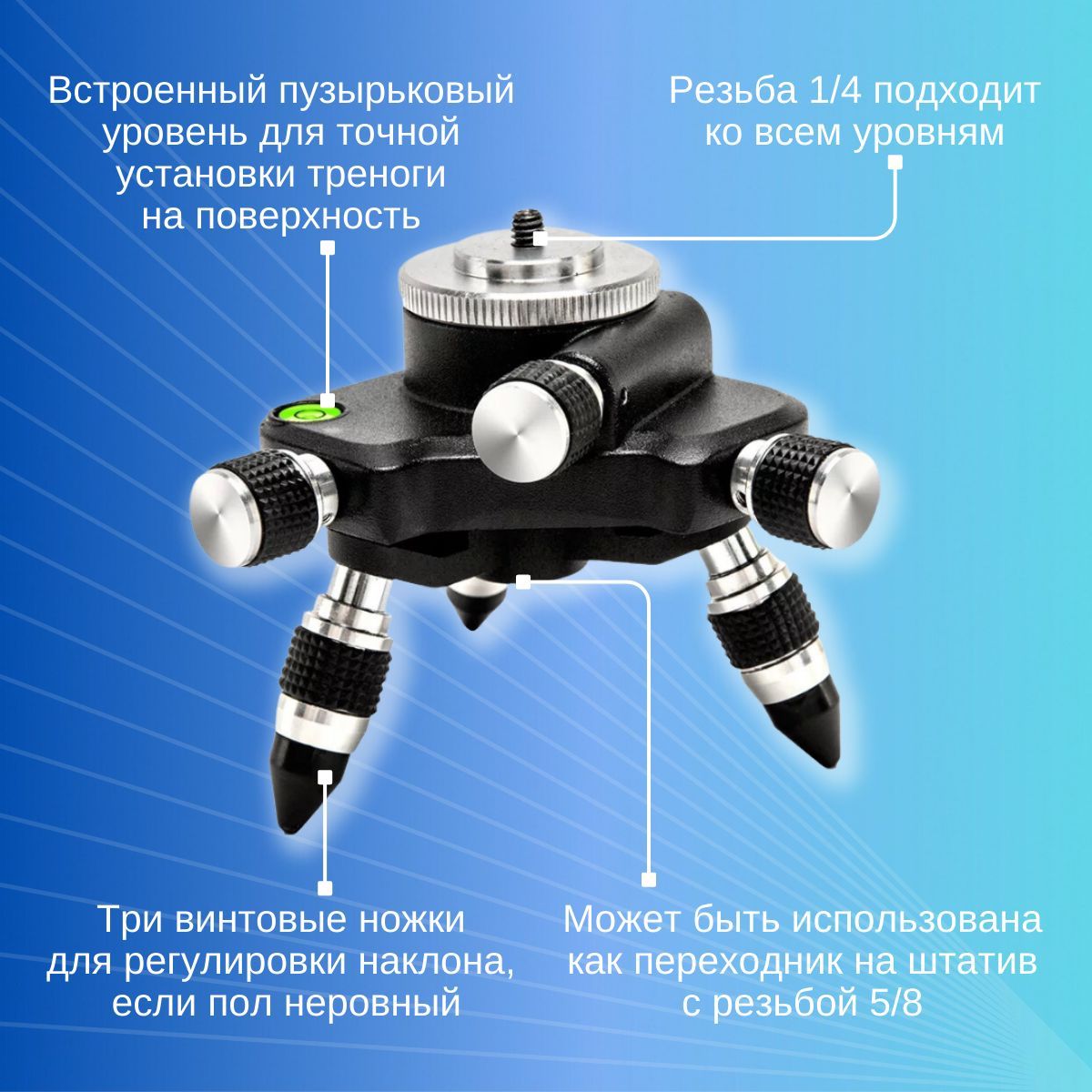 Встроенный пузырьковый уровень для точной установки треноги на поверхность

Резьба 1/4 подходит ко всем уровням

Три винтовые ножки для регулировки наклона, если пол неровный

Может быть использована как переходник на штатив с резьбой 5/8