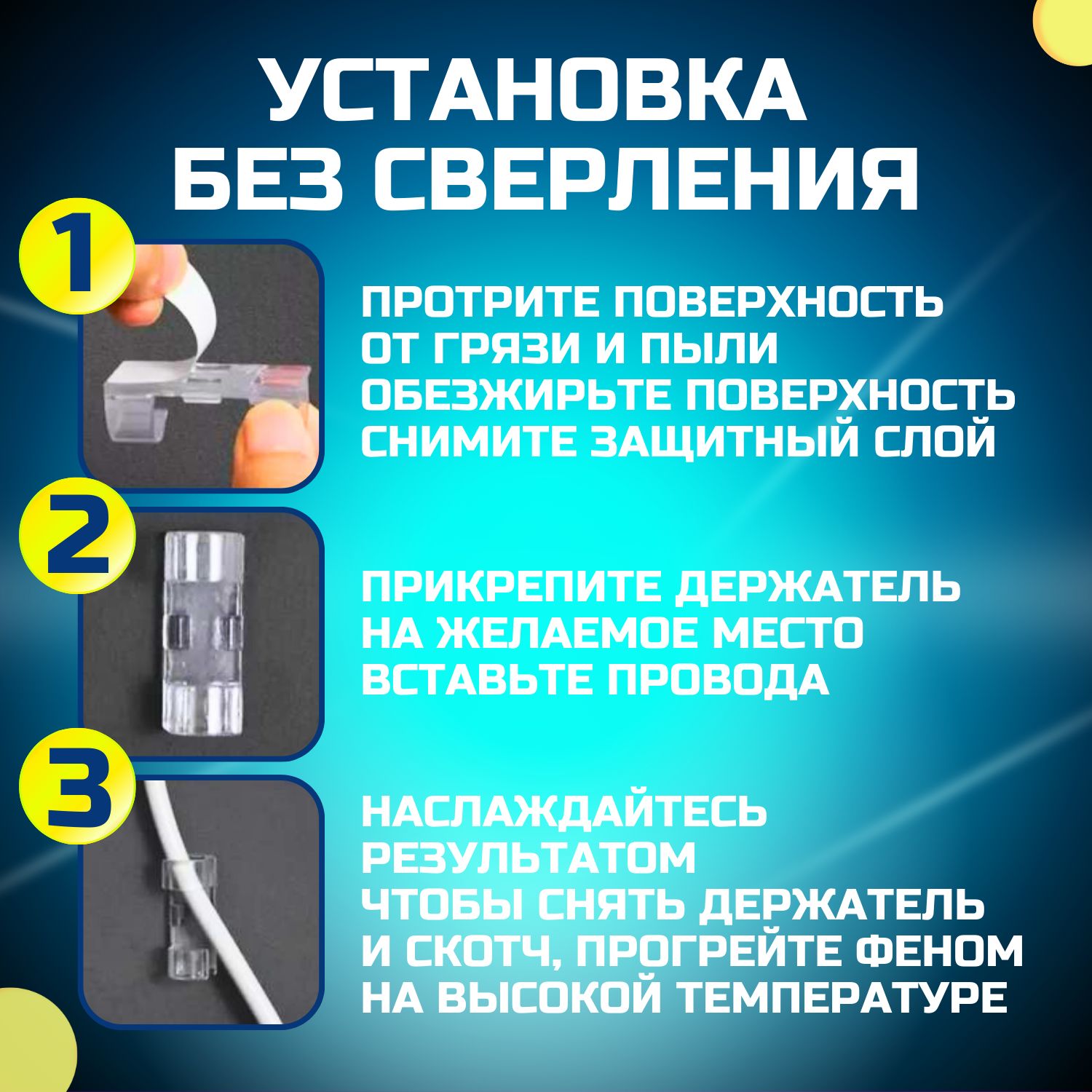 УСТАНОВКА БЕЗ СВЕРЛЕНИЯ

1

ПРОТРИТЕ ПОВЕРХНОСТЬ
ОТ ГРЯЗИ И ПЫЛИ
ОБЕЗЖИРЬТЕ ПОВЕРХНОСТЬ
СНИМИТЕ ЗАЩИТНЫЙ СЛОЙ

2

ПРИКРЕПИТЕ ДЕРЖАТЕЛЬ
НА ЖЕЛАЕМОЕ МЕСТО
ВСТАВЬТЕ ПРОВОДА

3

НАСЛАЖДАЙТЕСЬ
РЕЗУЛЬТАТОМ
ЧТОБЫ СНЯТЬ ДЕРЖАТЕЛЬ
И СКОТЧ, ПРОГРЕЙТЕ ФЕНОМ
НА ВЫСОКОЙ ТЕМПЕРАТУРЕ