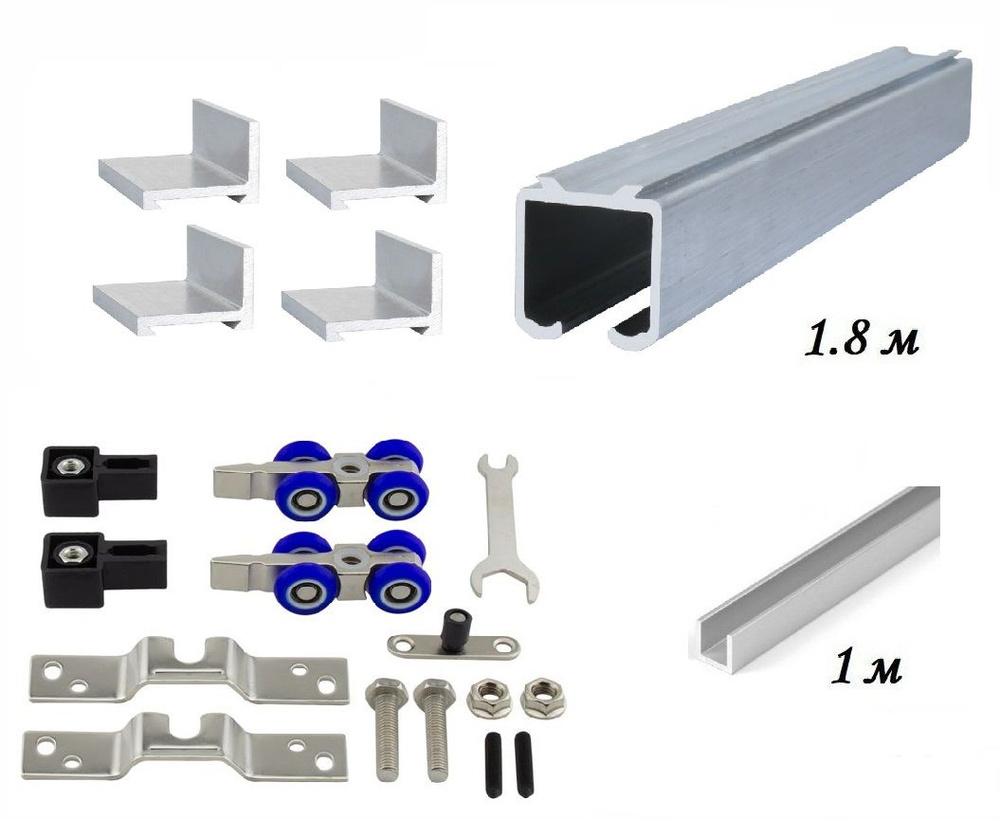 1.8 м

1 м