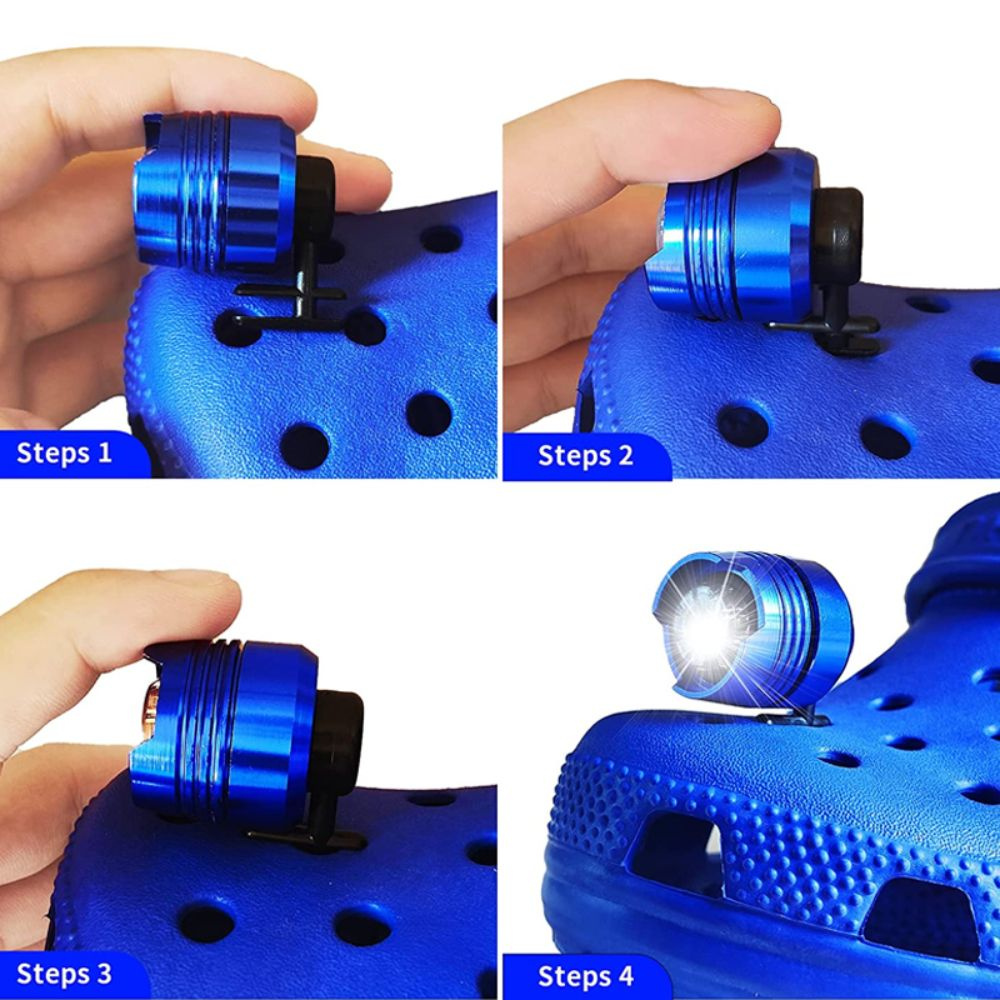 Steps 1

Steps 2

Steps 3

Steps 4