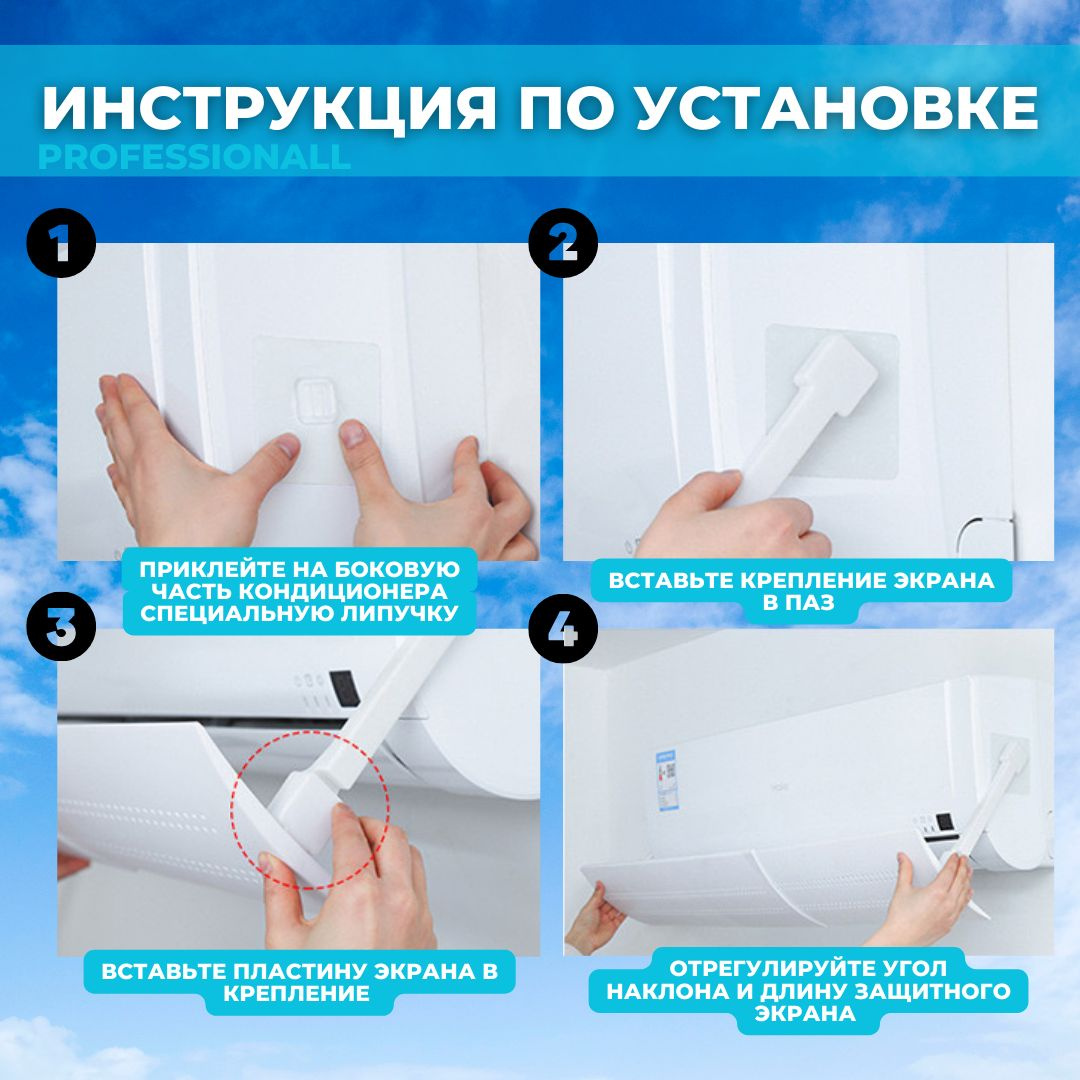 ИНСТРУКЦИЯ ПО УСТАНОВКЕ
PROFESSIONALL

1

ПРИКЛЕЙТЕ НА БОКОВУЮ ЧАСТЬ КОНДИЦИОНЕРА СПЕЦИАЛЬНУЮ ЛИПУЧКУ

2

ВСТАВЬТЕ КРЕПЛЕНИЕ ЭКРАНА В ПАЗ

3

ВСТАВЬТЕ ПЛАСТИНУ ЭКРАНА В КРЕПЛЕНИЕ

4

ОТРЕГУЛИРУЙТЕ УГОЛ НАКЛОНА И ДЛИНУ ЗАЩИТНОГО ЭКРАНА