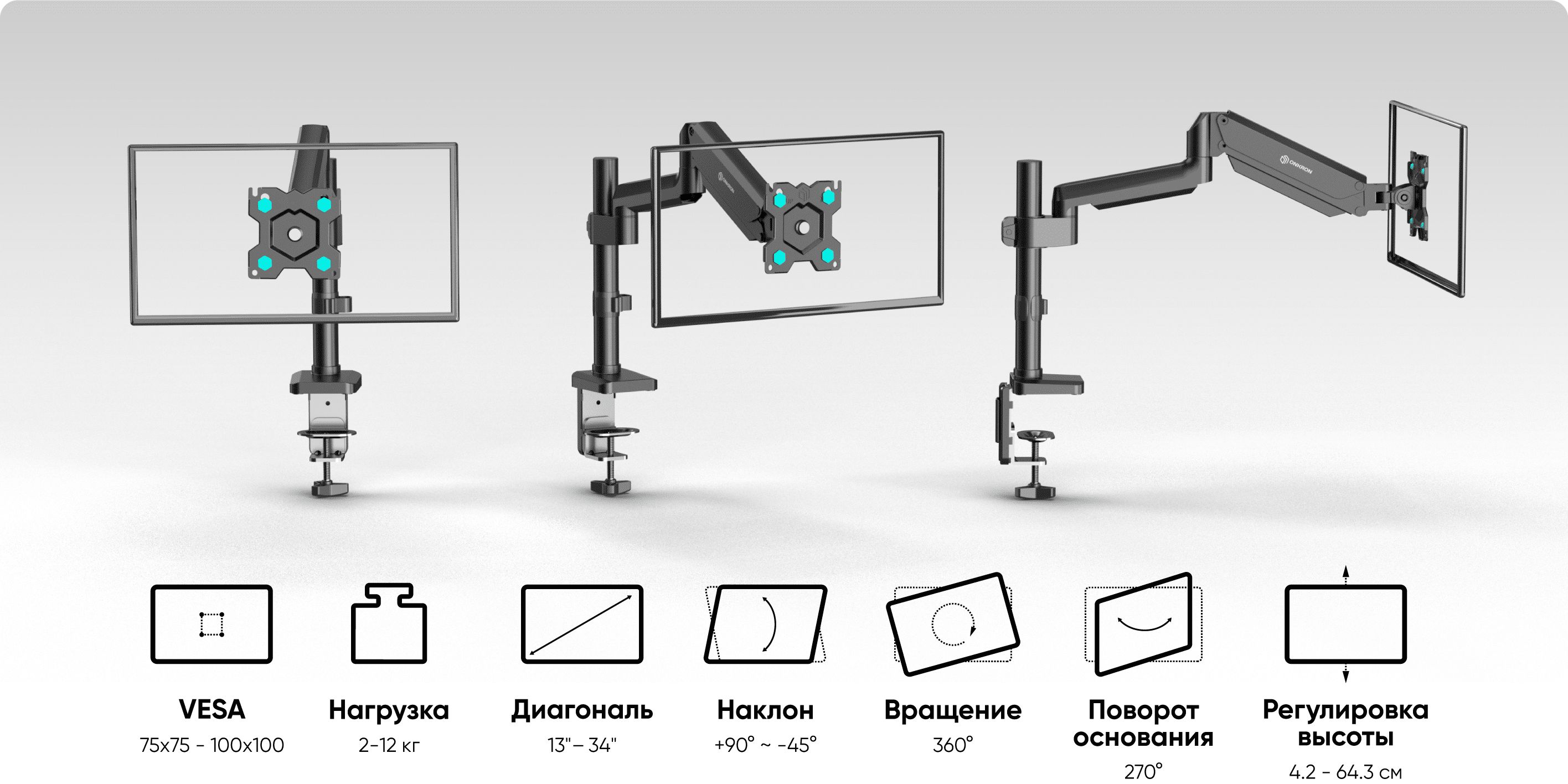 ONKRON

ONKRON

VESA
75x75 - 100x100

Нагрузка
2-12 кг

Диагональ
13"– 34"

Наклон
+90° ~ -45°

Вращение
360°

Поворот основания
270°

Регулировка высоты
4.2 - 64.3 см