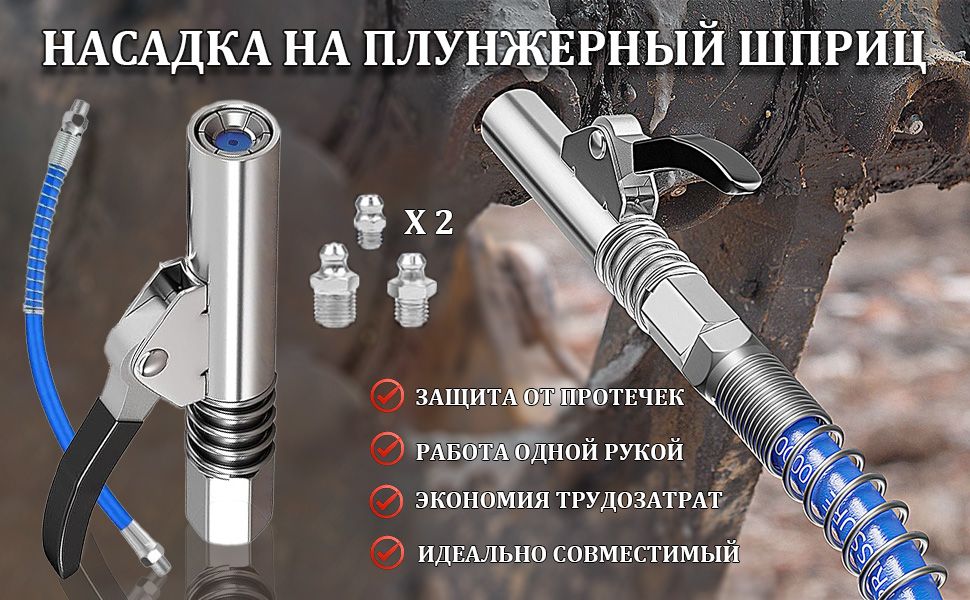 НАСАДКА НА ПЛУНЖЕРНЫЙ ШПРИЦ

X 2

ЗАЩИТА ОТ ПРОТЕЧЕК

РАБОТА ОДНОЙ РУКОЙ

ЭКОНОМИЯ ТРУДОЗАТРАТ

ИДЕАЛЬНО СОВМЕСТИМЫЙ