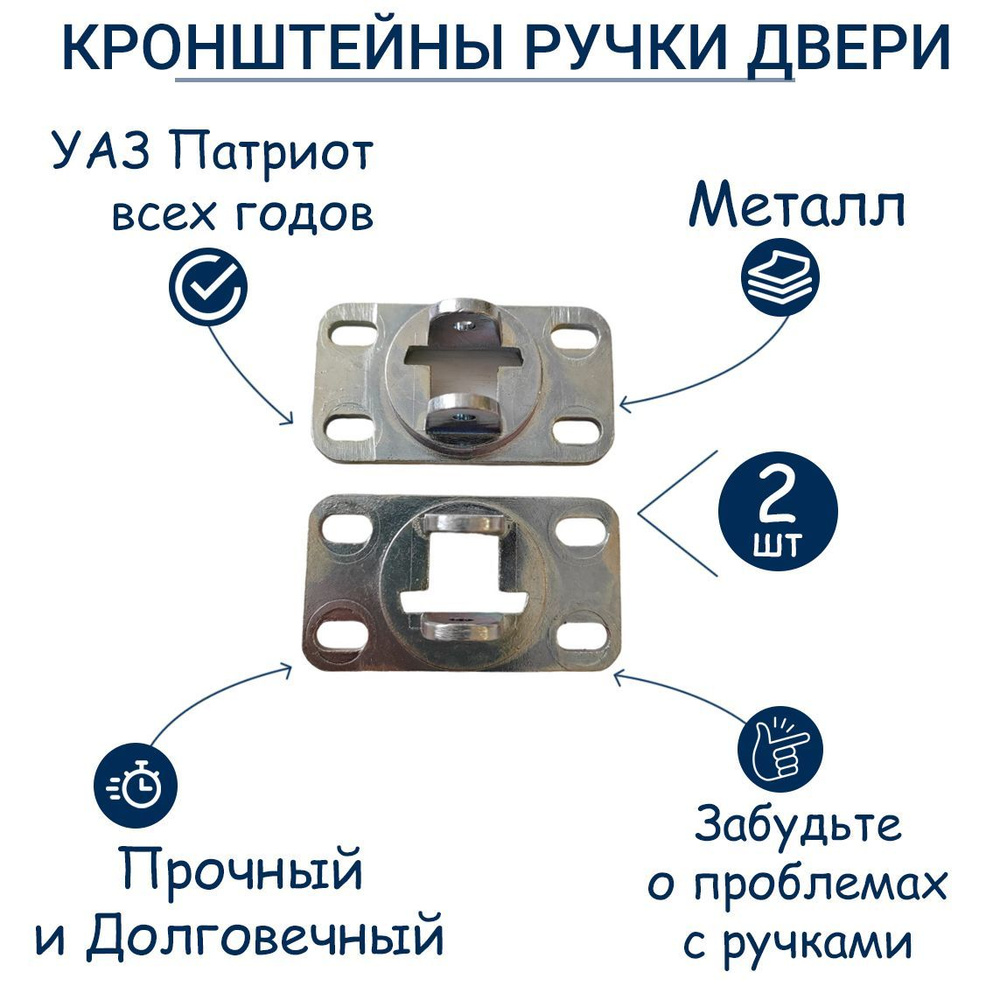 КРОНШТЕЙНЫ РУЧКИ ДВЕРИ

УАЗ Патриот всех годов

Металл

2 шт

Прочный и Долговечный

Забудьте о проблемах с ручками