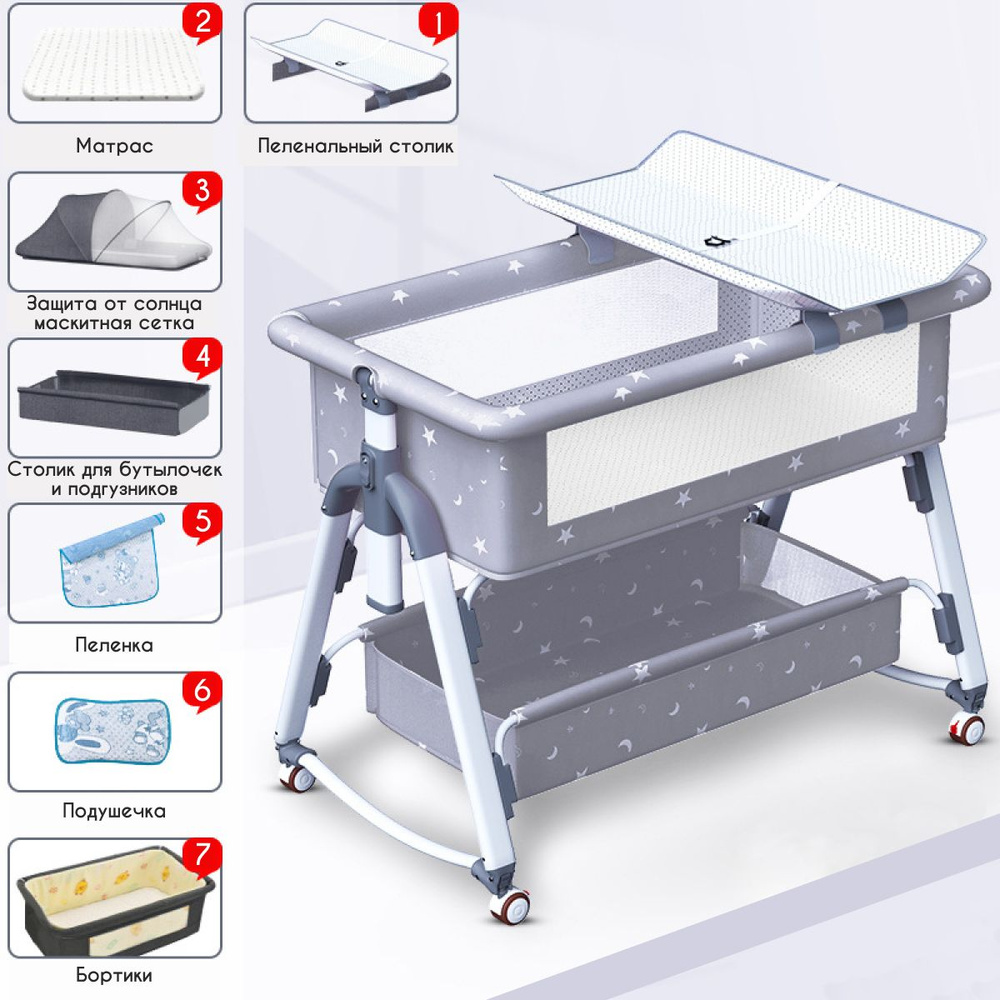 2
Матрас

1
Пеленальный столик

3
Защита от солнца маскитная сетка

4
Столик для бутылочек и подгузников

5
Пеленка

6
Подушечка

7
Бортики