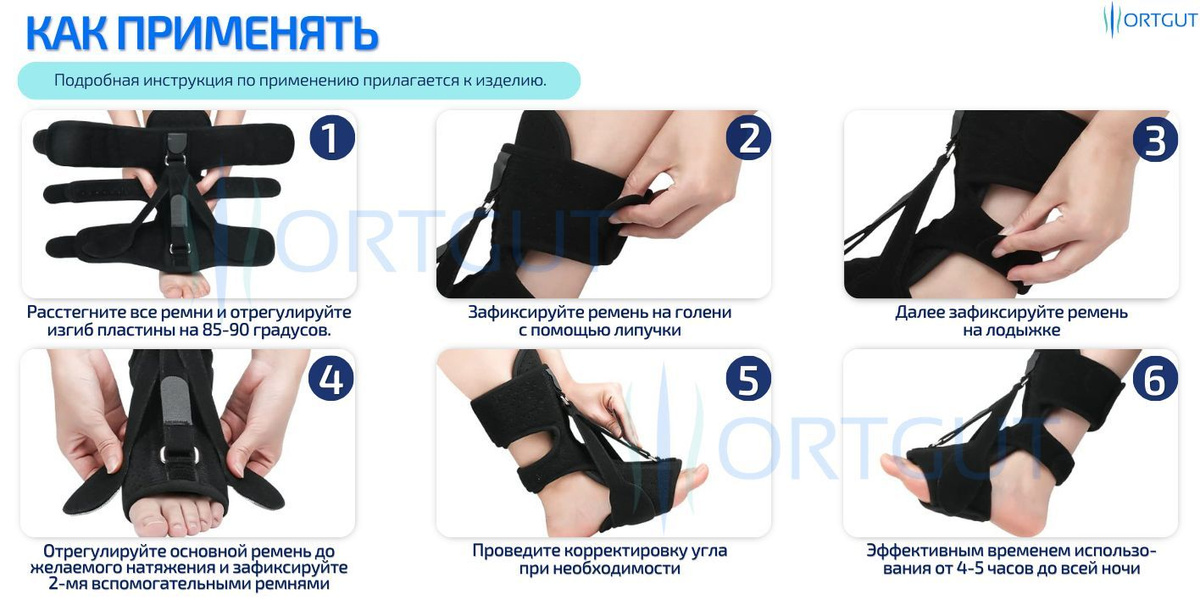 КАК ПРИМЕНЯТЬ

ORTGUT

Подробная инструкция по применению прилагается к изделию.

1
ORTGUT
Расстегните все ремни и отрегулируйте изгиб пластины на 85-90 градусов.

2
Зафиксируйте ремень на голени с помощью липучки

3
Далее зафиксируйте ремень на лодыжке

4
Отрегулируйте основной ремень до желаемого натяжения и зафиксируйте 2-мя вспомогательными ремнями

5
ORTGUT
Проведите корректировку угла при необходимости

6
Эффективным временем использования от 4-5 часов до всей ночи