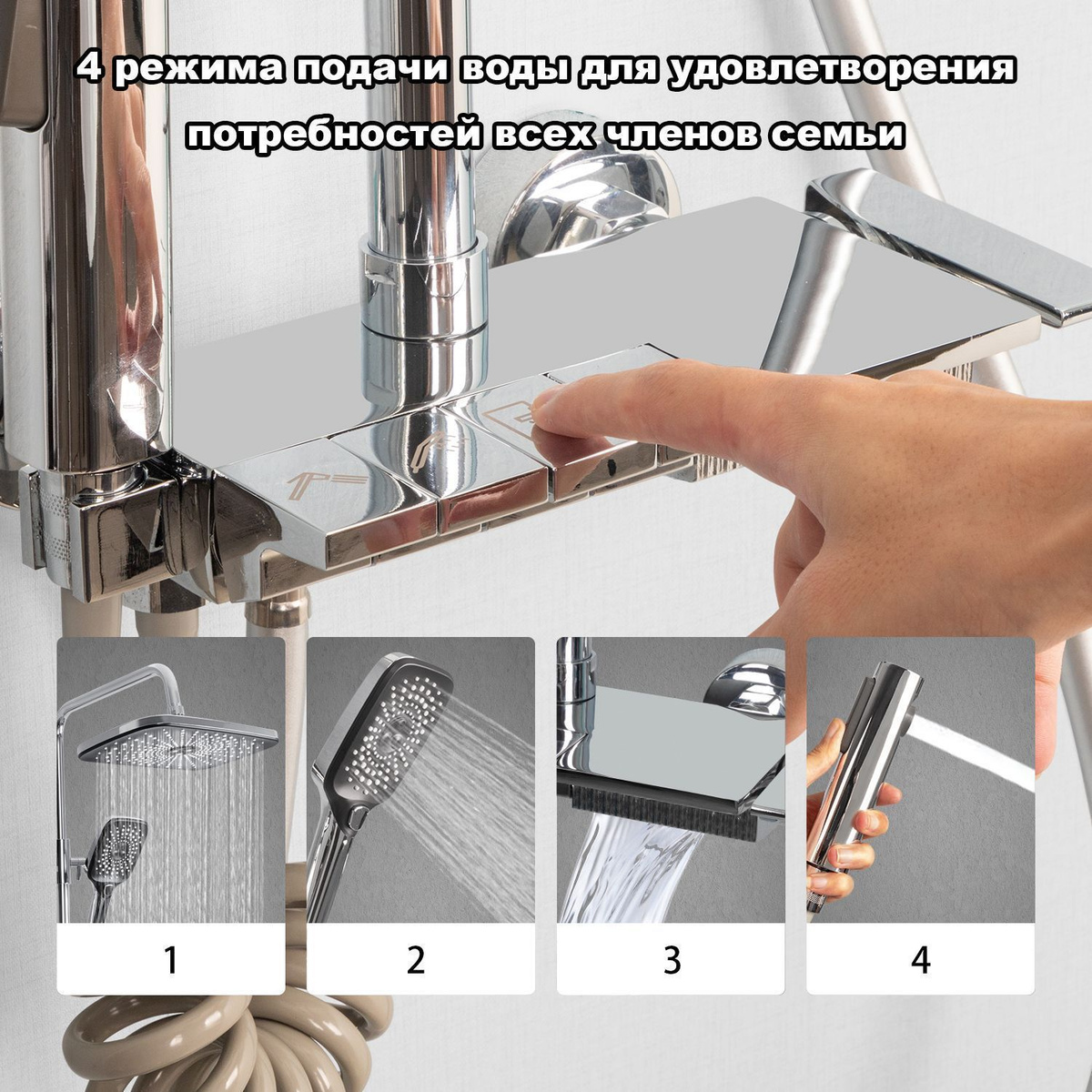 4 режима подачи воды для удовлетворения потребностей всех членов семьи

1

2

3

4