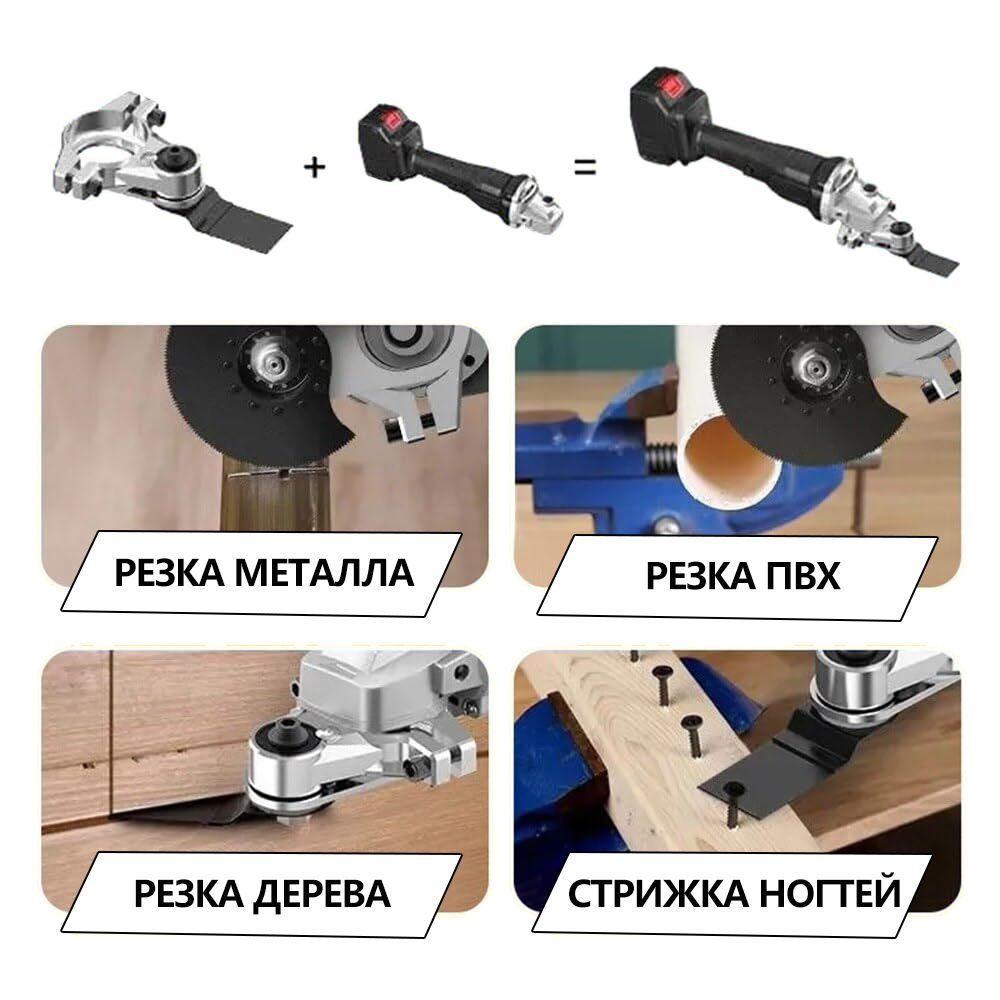 +

=

РЕЗКА МЕТАЛЛА

РЕЗКА ПВХ

РЕЗКА ДЕРЕВА

СТРИЖКА НОГТЕЙ