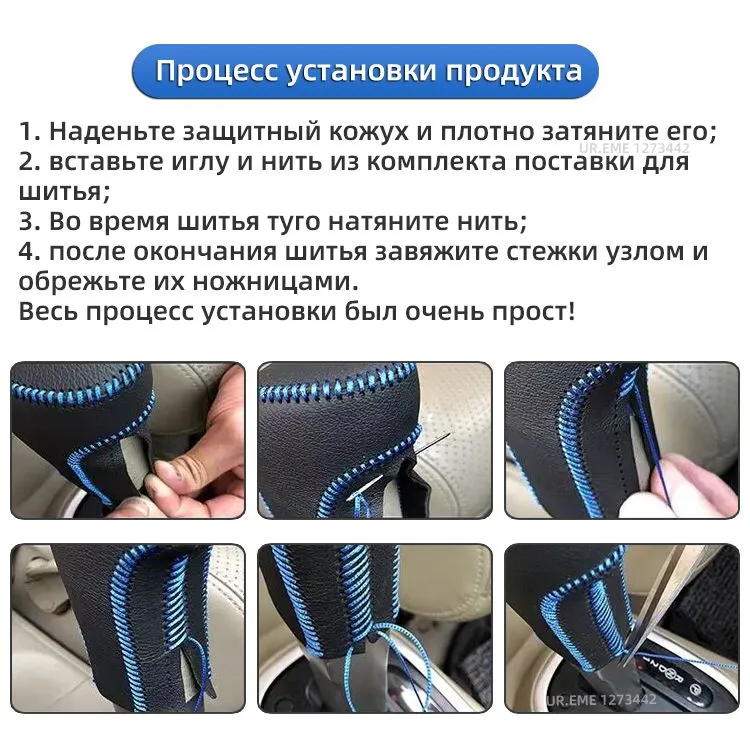 Процесс установки продукта

1. Наденьте защитный кожух и плотно затяните его;
2. вставьте иглу и нить из комплекта поставки для шитья;
3. Во время шитья туго натяните нить;
4. после окончания шитья завяжите стежки узлом и обрежьте их ножницами.
Весь процесс установки был очень прост!

UR.EME 1273442

UR.EME 1273442