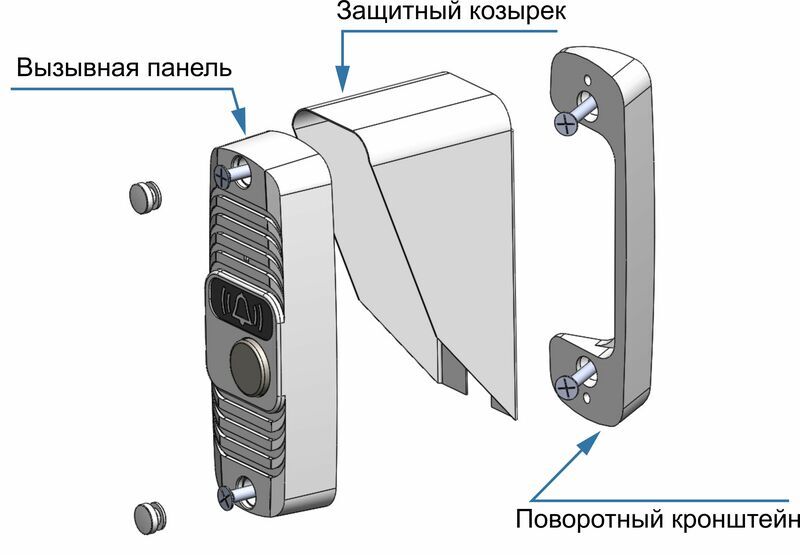 Защитный козырек

Вызывная панель

Поворотный кронштейн