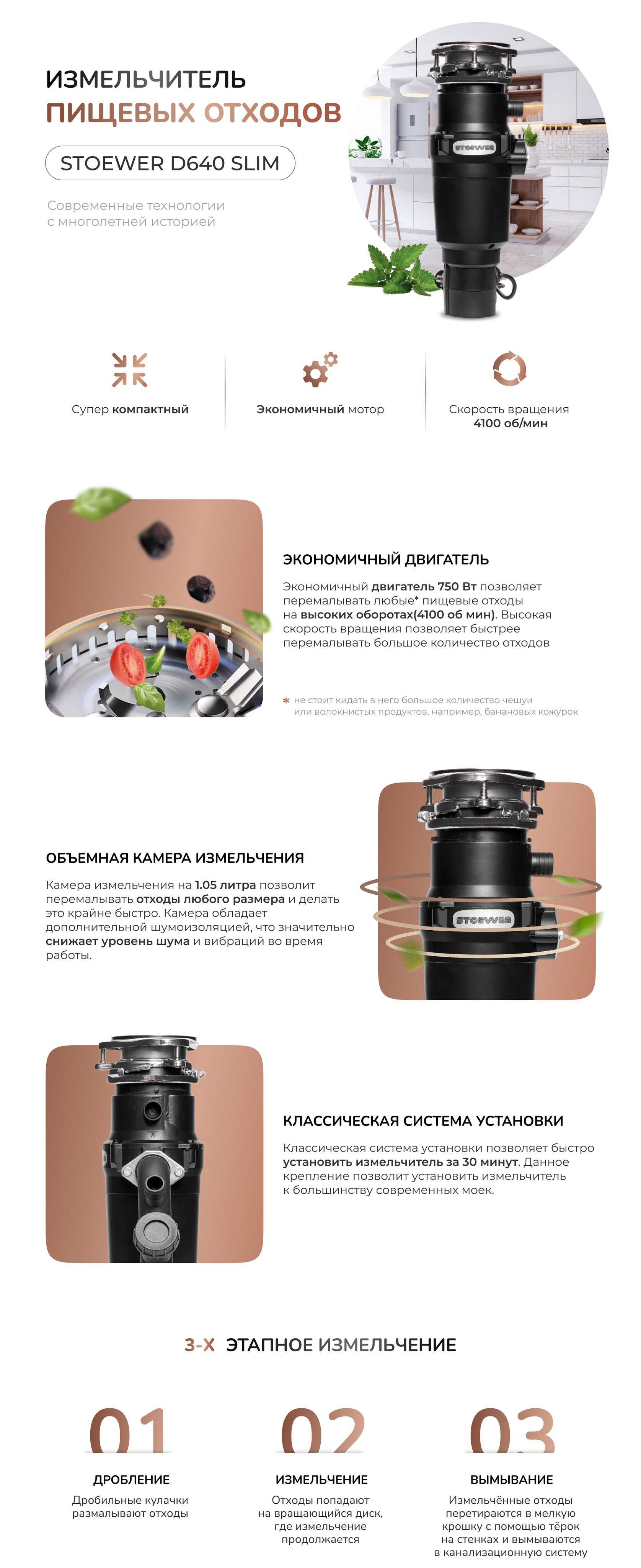 ИЗМЕЛЬЧИТЕЛЬ
ПИЩЕВЫХ ОТХОДОВ

STOEWER D640 SLIM

Современные технологии с многолетней историей

STOEWER

Супер компактный

Экономичный мотор

Скорость вращения 4100 об/мин

ЭКОНОМИЧНЫЙ ДВИГАТЕЛЬ

Экономичный двигатель 750 Вт позволяет перемалывать любые* пищевые отходы на высоких оборотах(4100 об мин). Высокая скорость вращения позволяет быстрее перемалывать большое количество отходов

* не стоит кидать в него большое количество чешуи или волокнистых продуктов, например, банановых кожурок

ОБЪЕМНАЯ КАМЕРА ИЗМЕЛЬЧЕНИЯ

Камера измельчения на 1.05 литра позволит перемалывать отходы любого размера и делать это крайне быстро. Камера обладает дополнительной шумоизоляцией, что значительно снижает уровень шума и вибраций во время работы.

STOEWER

КЛАССИЧЕСКАЯ СИСТЕМА УСТАНОВКИ

Классическая система установки позволяет быстро установить измельчитель за 30 минут. Данное крепление позволит установить измельчитель к большинству современных моек.

3-Х ЭТАПНОЕ ИЗМЕЛЬЧЕНИЕ

01
ДРОБЛЕНИЕ
Дробильные кулачки размалывают отходы

02
ИЗМЕЛЬЧЕНИЕ
Отходы попадают на вращающийся диск, где измельчение продолжается

03
ВЫМЫВАНИЕ
Измельчённые отходы перетираются в мелкую крошку с помощью тёрок на стенках и вымываются в канализационную систему