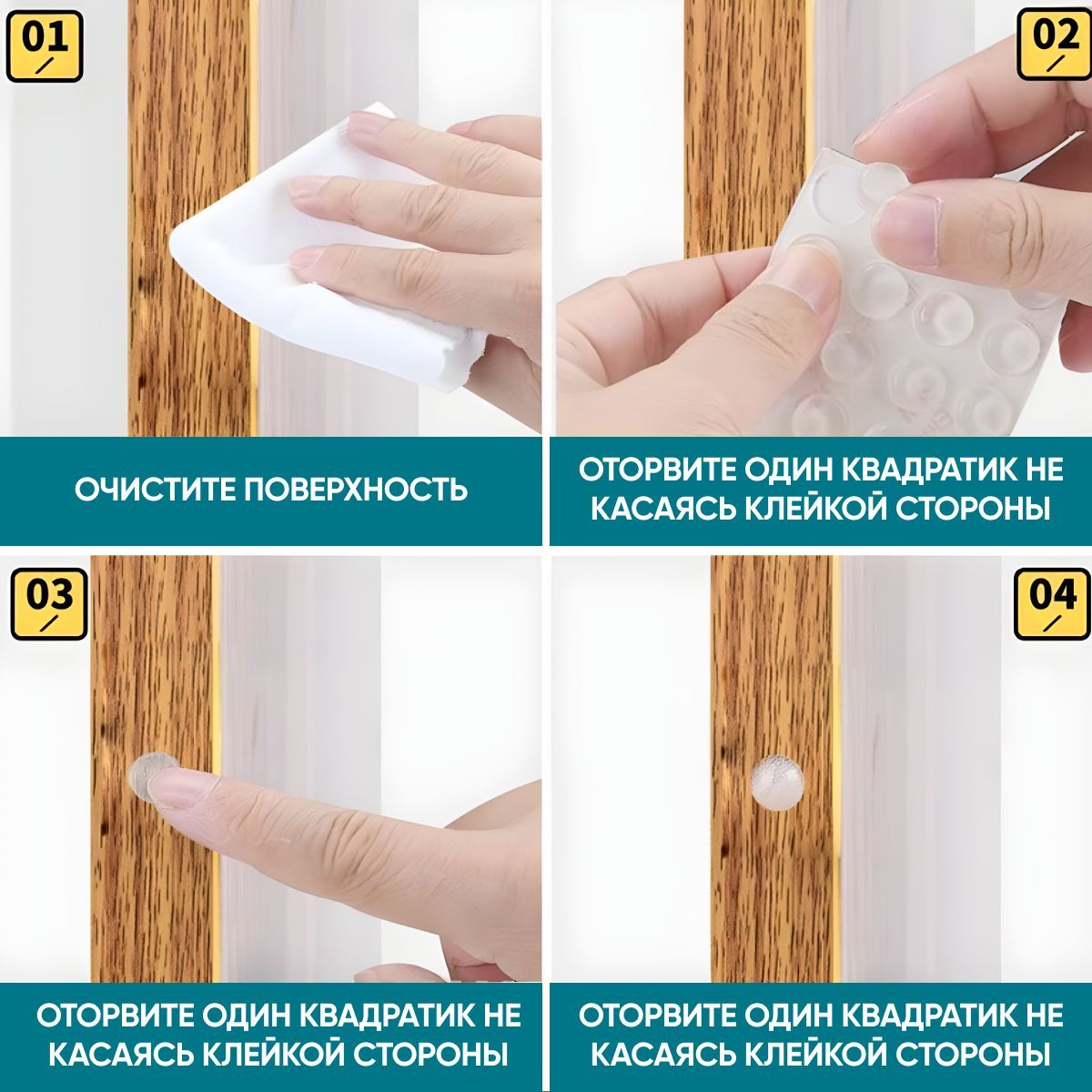 01

ОЧИСТИТЕ ПОВЕРХНОСТЬ

02

ОТОРВИТЕ ОДИН КВАДРАТИК НЕ КАСАЯСЬ КЛЕЙКОЙ СТОРОНЫ

03

ОТОРВИТЕ ОДИН КВАДРАТИК НЕ КАСАЯСЬ КЛЕЙКОЙ СТОРОНЫ

04

ОТОРВИТЕ ОДИН КВАДРАТИК НЕ КАСАЯСЬ КЛЕЙКОЙ СТОРОНЫ