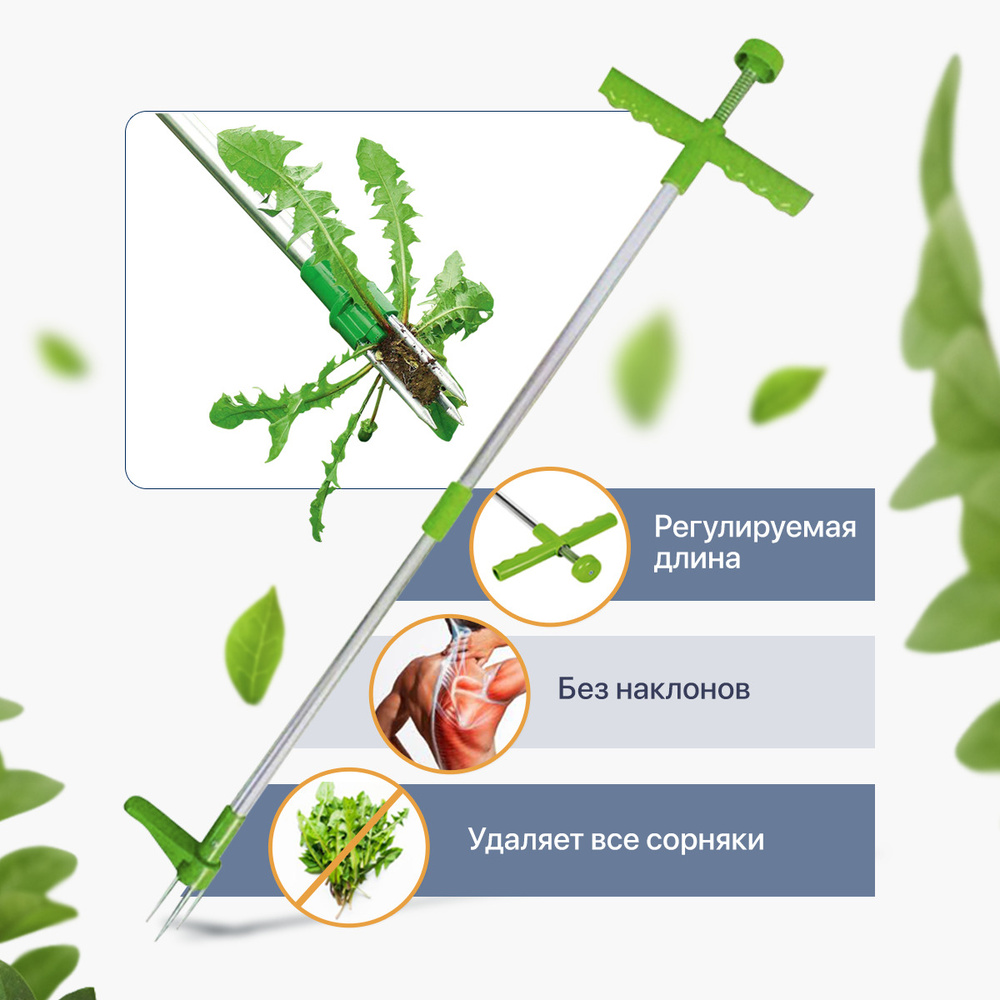 Регулируемая длина

Без наклонов

Удаляет все сорняки