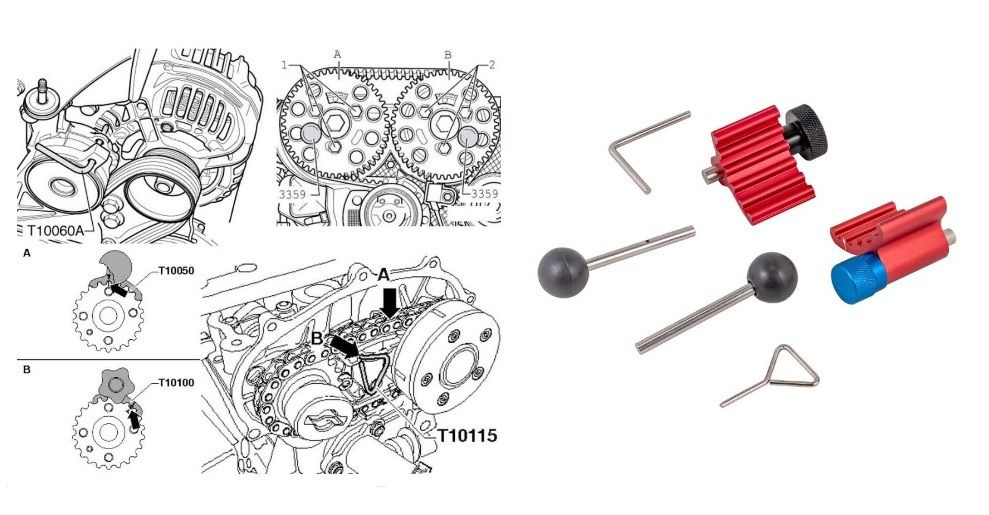 T10060A

1
A
B
2
3359
3359

A
T10050

B
T10100

A
B
T10115