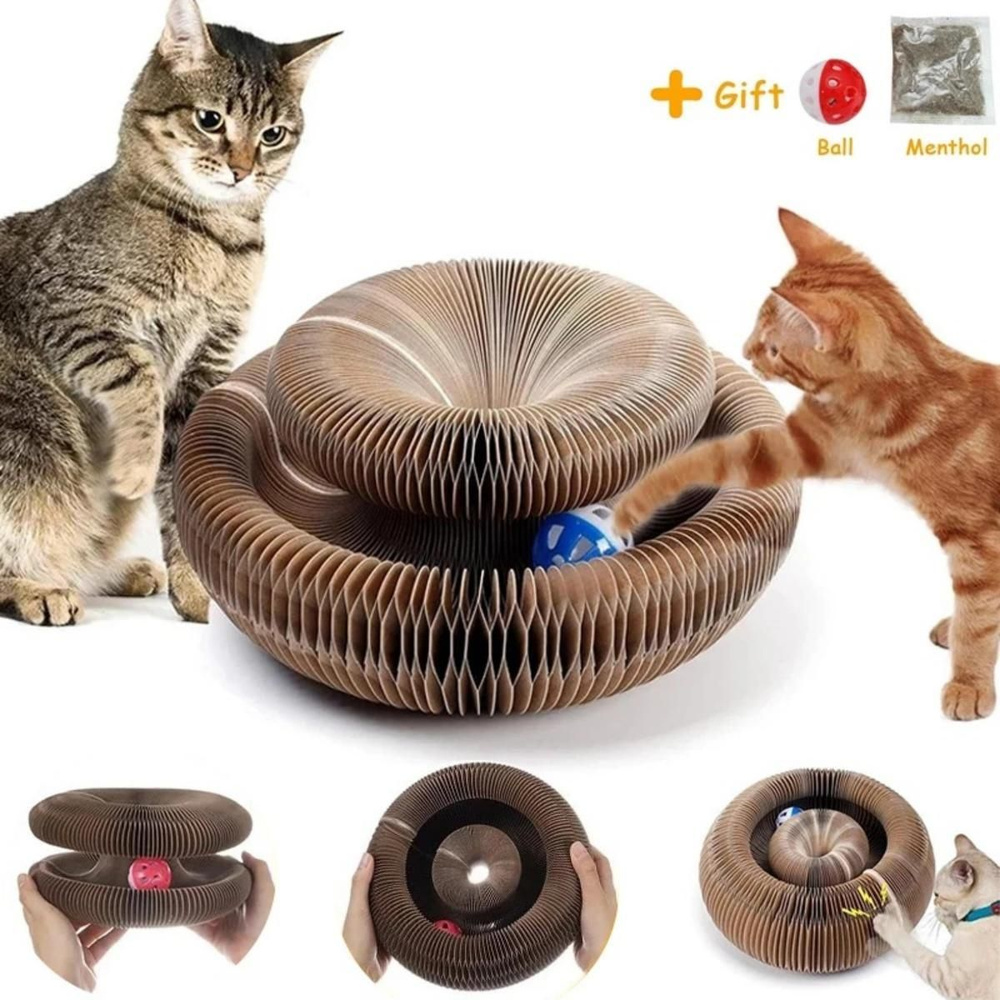 + Gift
Ball
Menthol