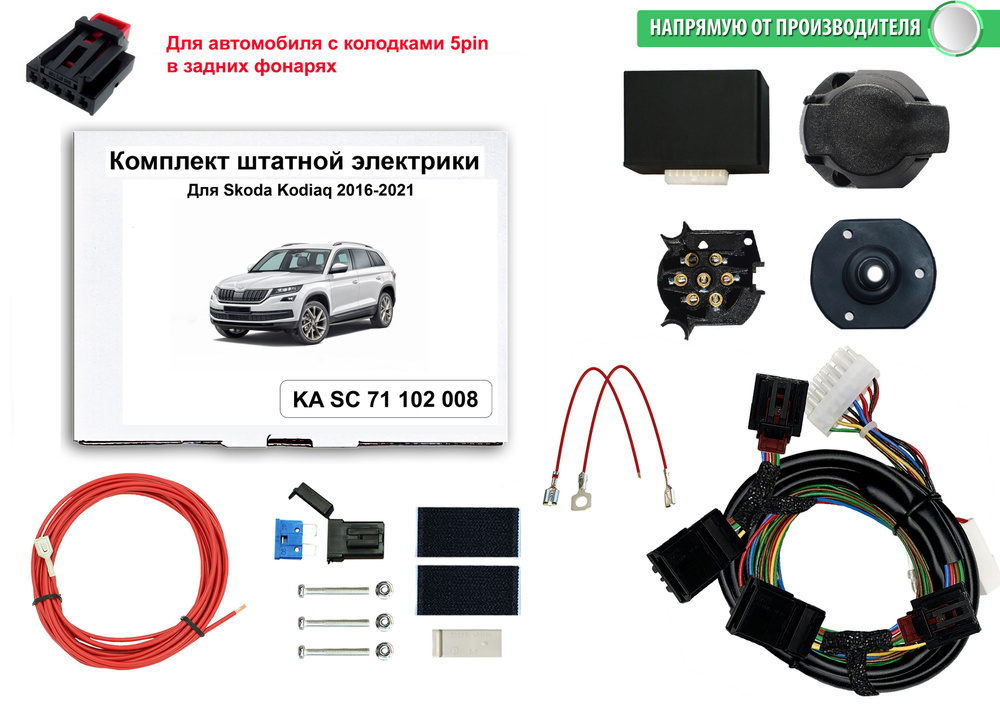 Для автомобиля с колодками 5pin в задних фонарях

НАПРЯМУЮ ОТ ПРОИЗВОДИТЕЛЯ

Комплект штатной электрики
Для Skoda Kodiaq 2016-2021

KA SC 71 102 008